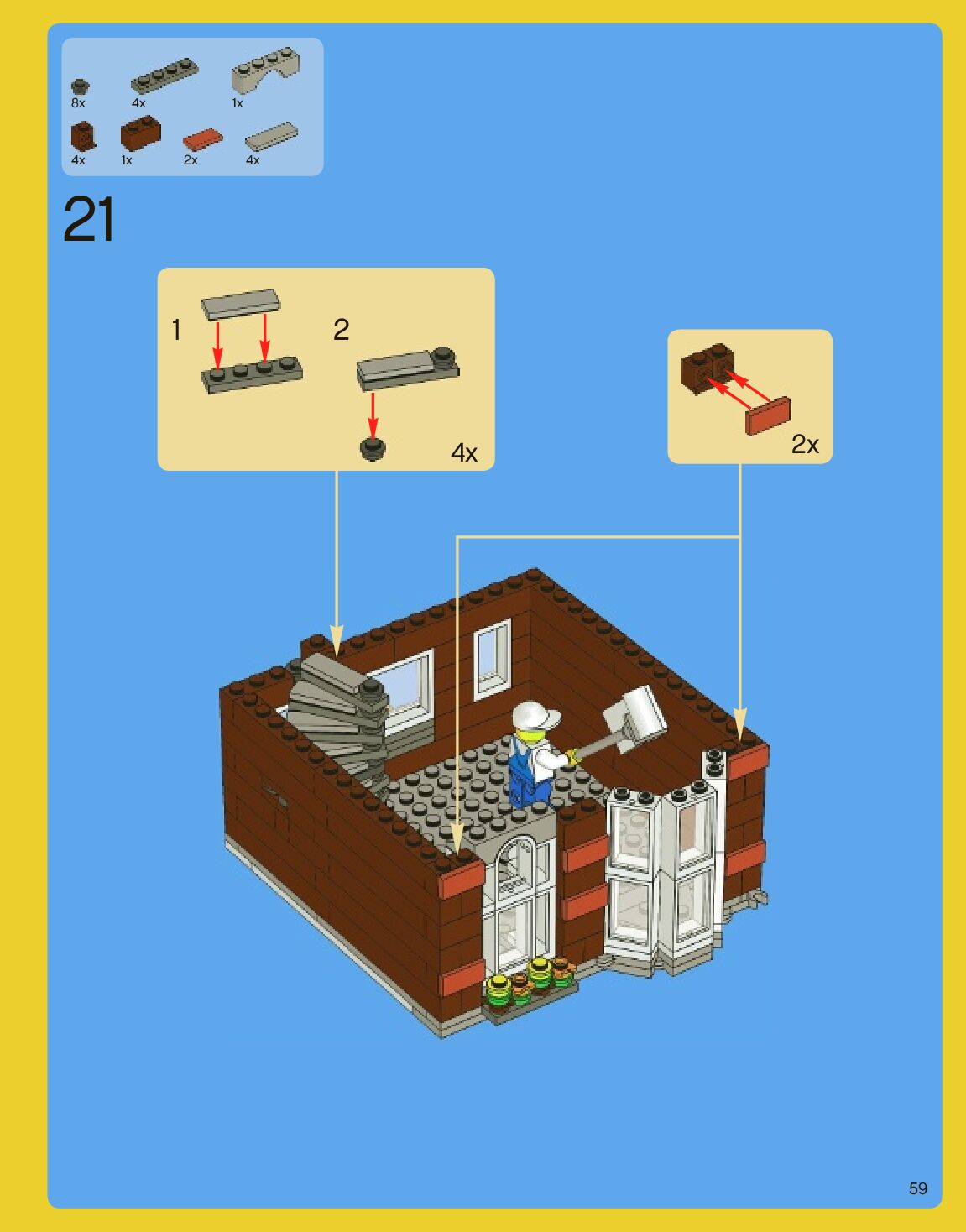 8x
4x
1x
4x
1x
2x
4x

21

1
2
4x

2x

59