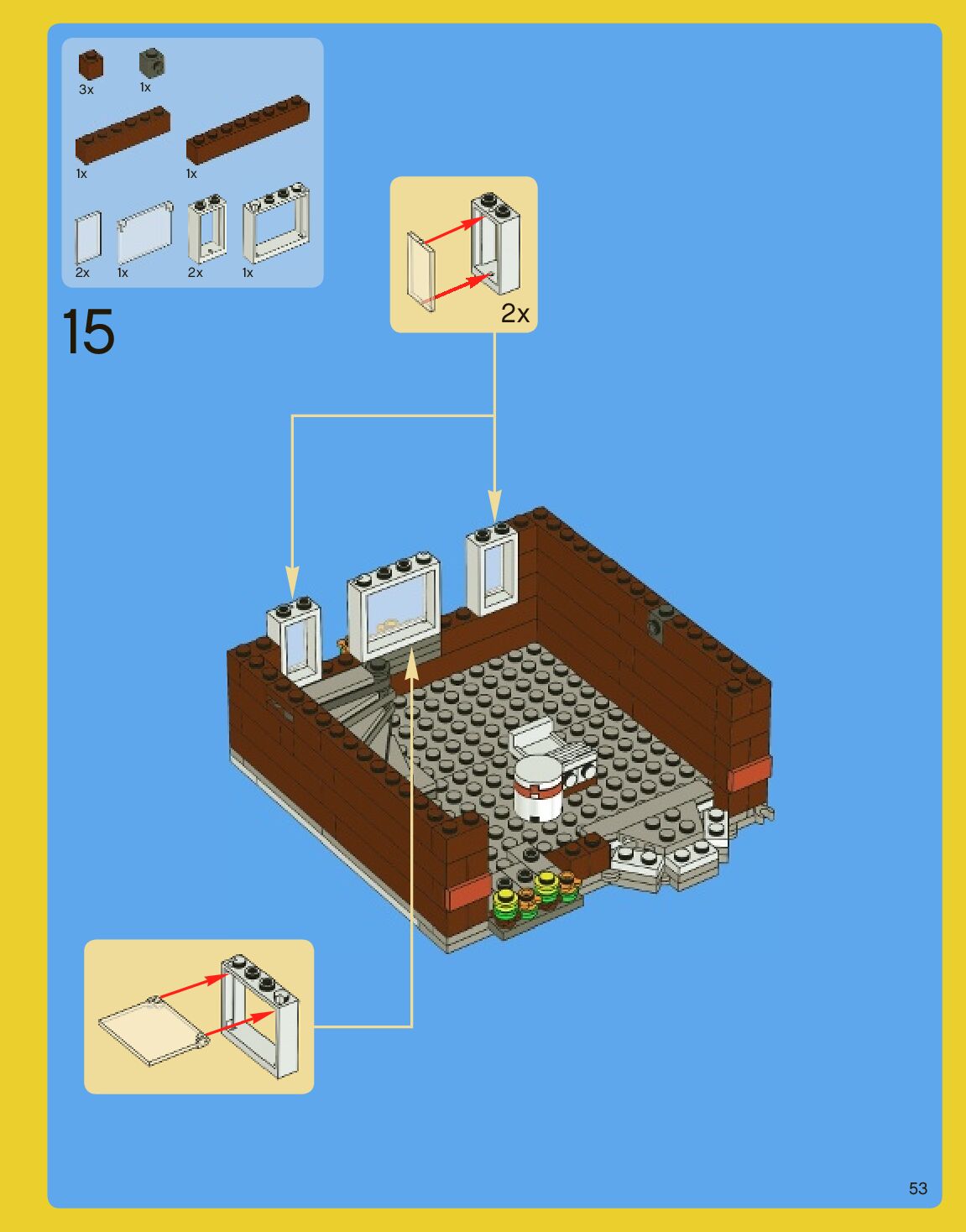 3x
1x
1x
1x
2x
1x
2x
1x

15

2x

53