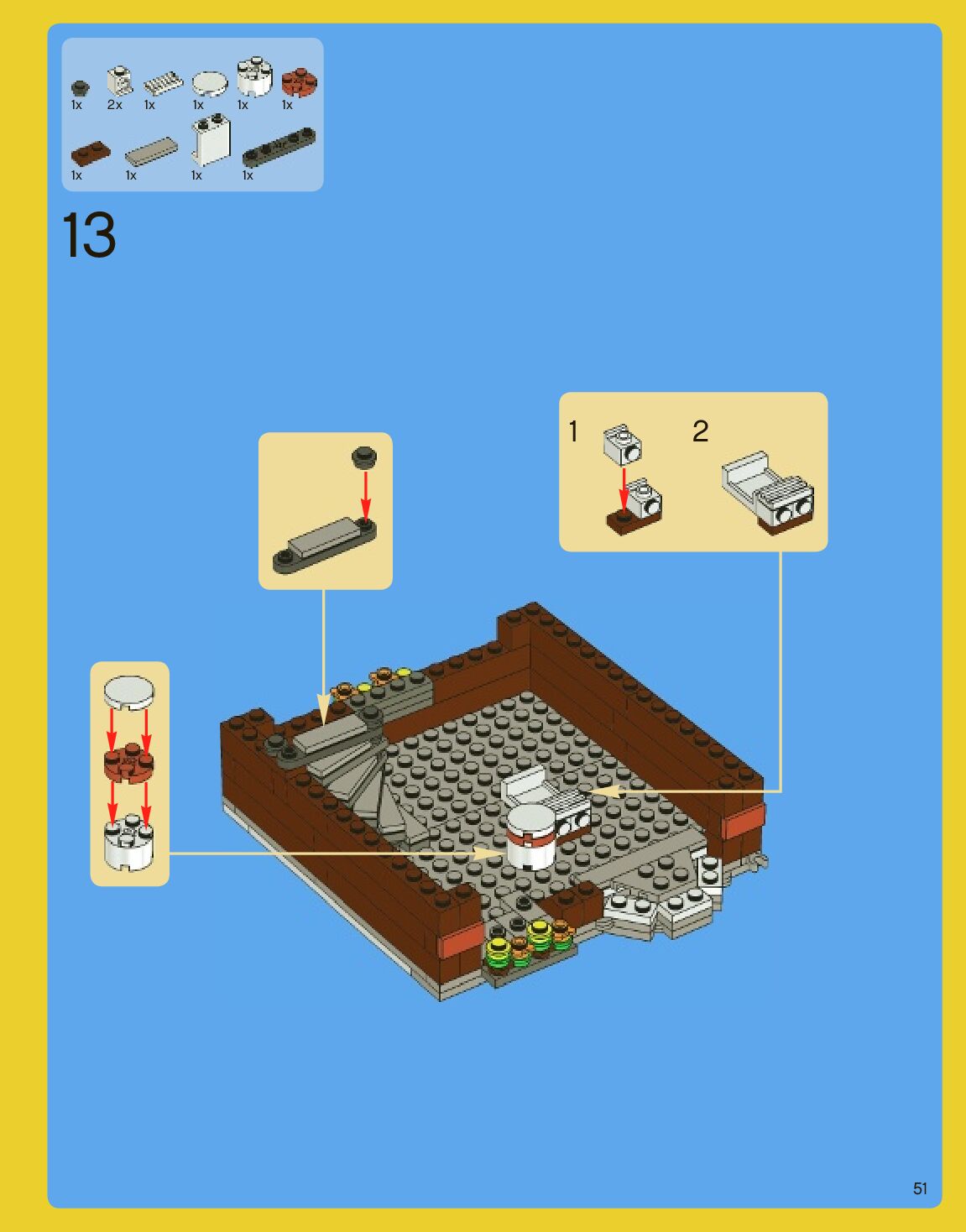 1x 2x 1x 1x 1x 1x

1x 1x 1x 1x

13

1 2

51