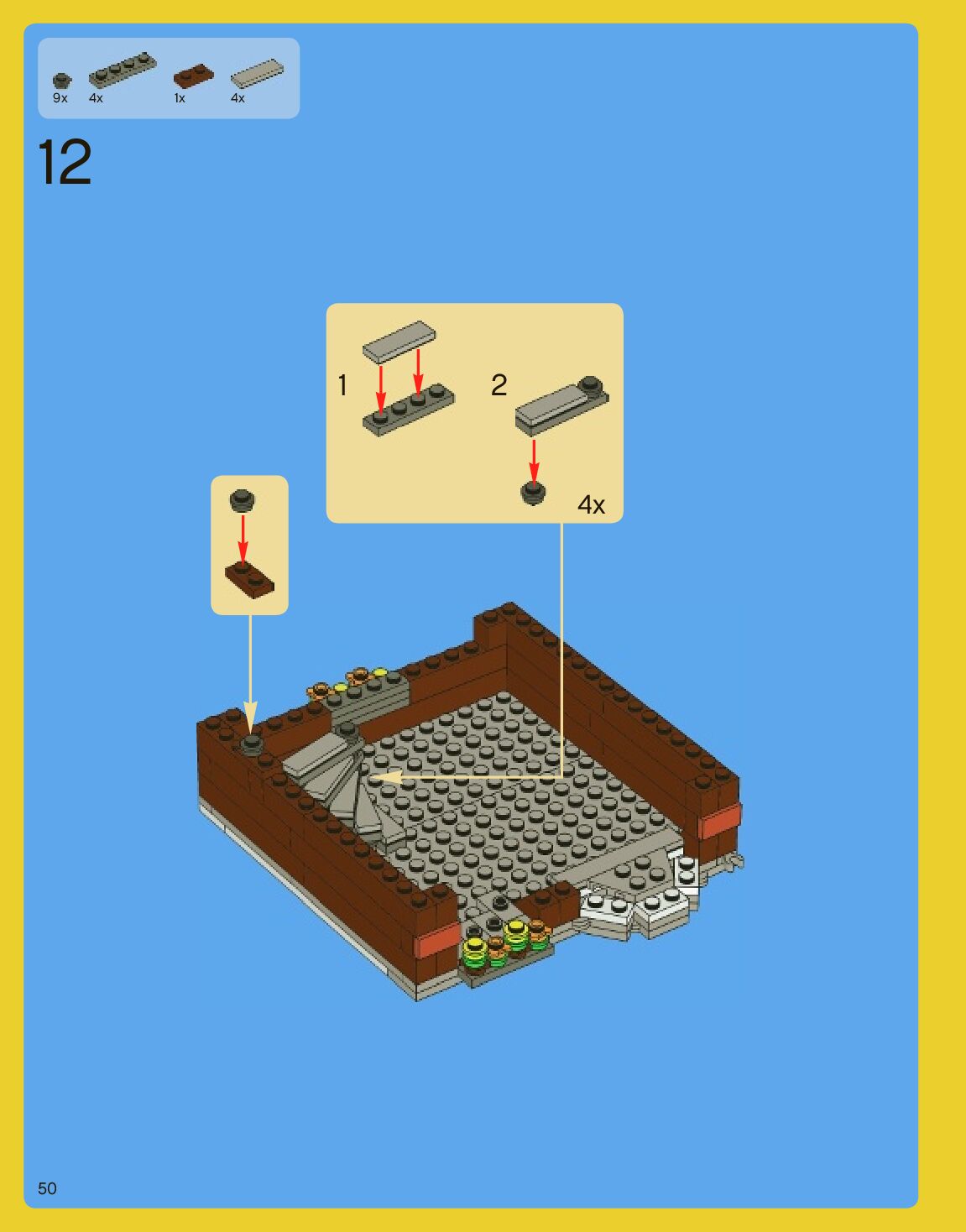 9x 4x 1x 4x

12

1

2

4x

50