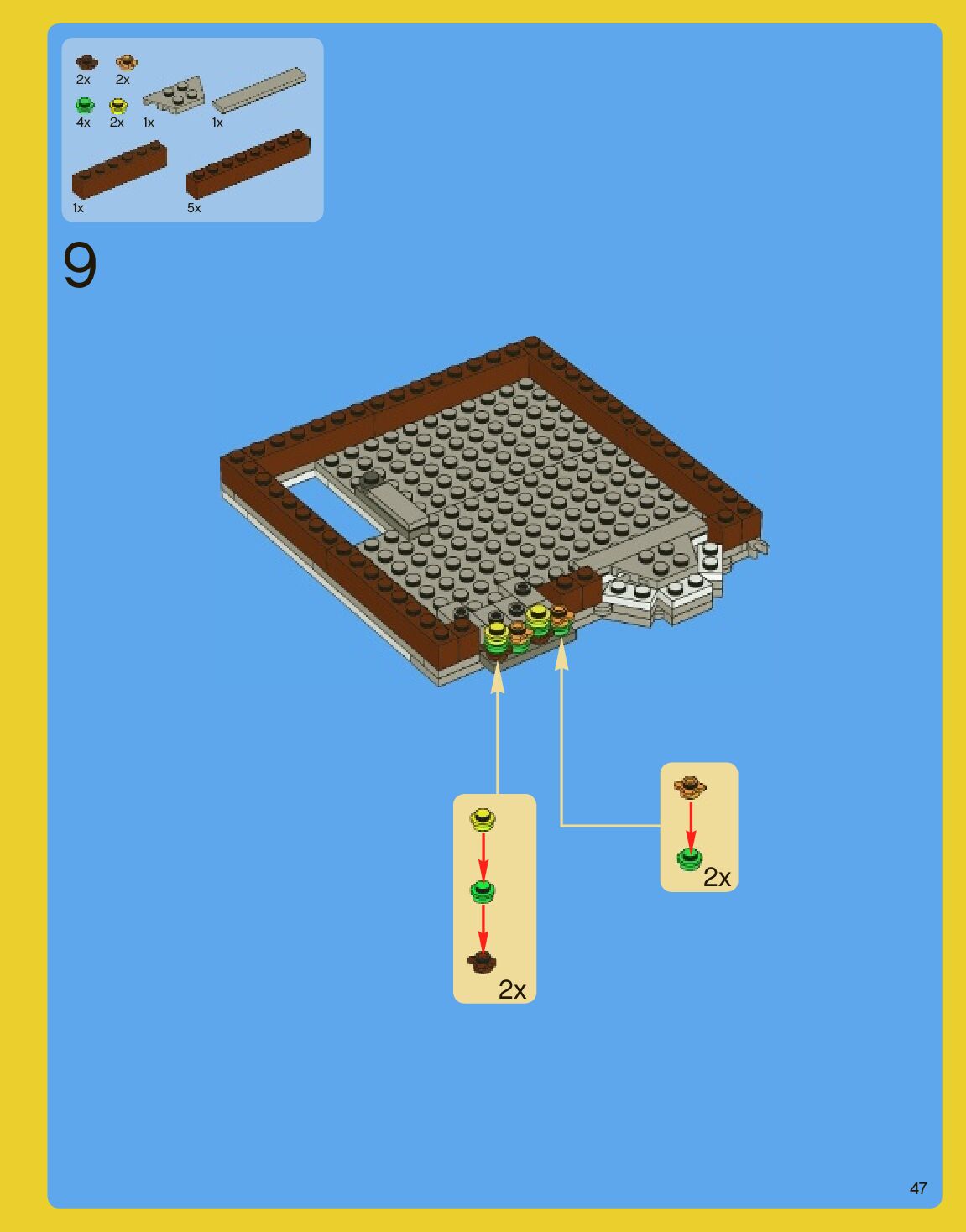 2x 2x
4x 2x 1x 1x
1x 5x

9

2x

2x

47