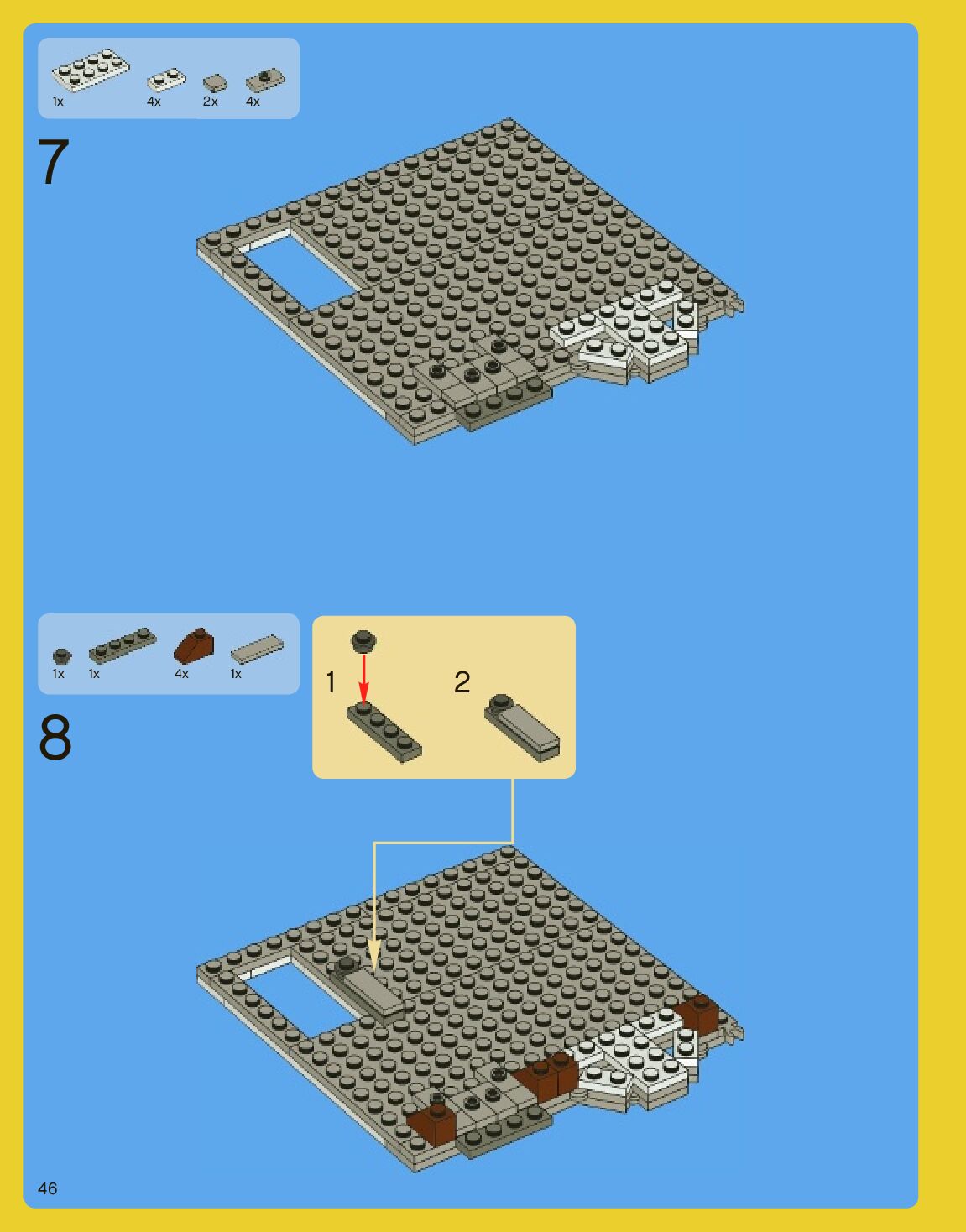 1x 4x 2x 4x

7

1x 1x 4x 1x

8

1

2

46