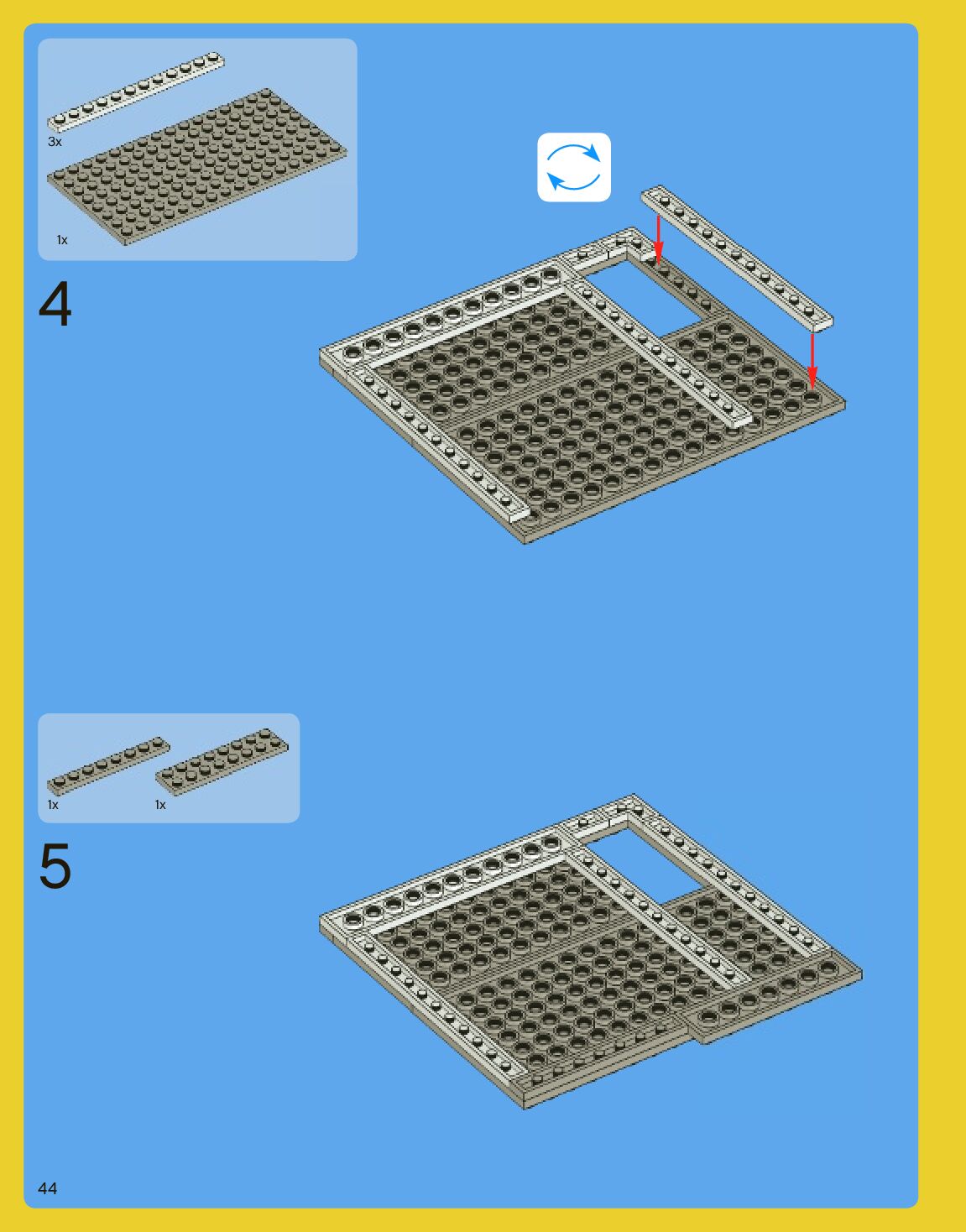 3x

1x

4

1x

1x

5

44