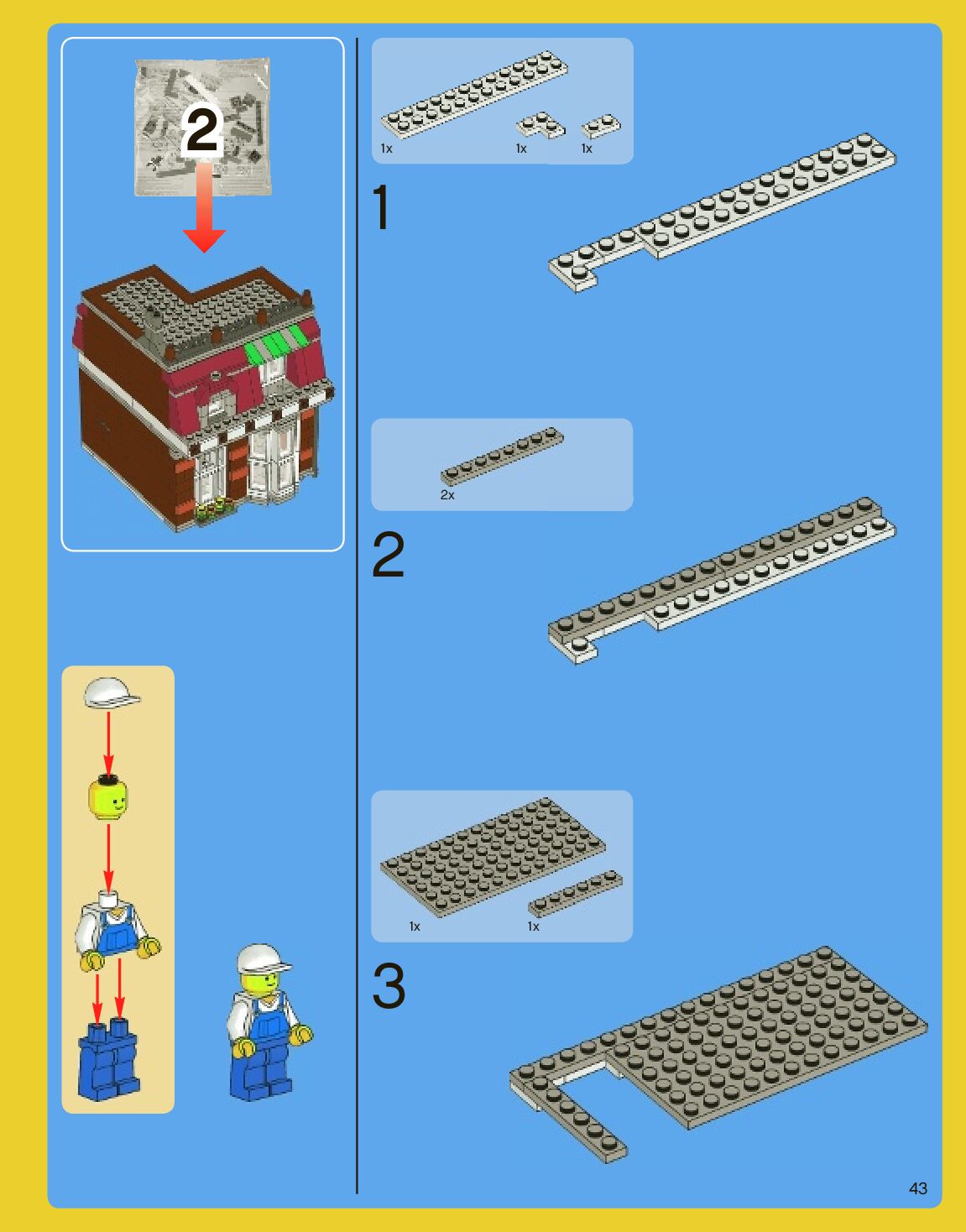 2

1x 1x 1x

1

2x

2

1x 1x

3

43