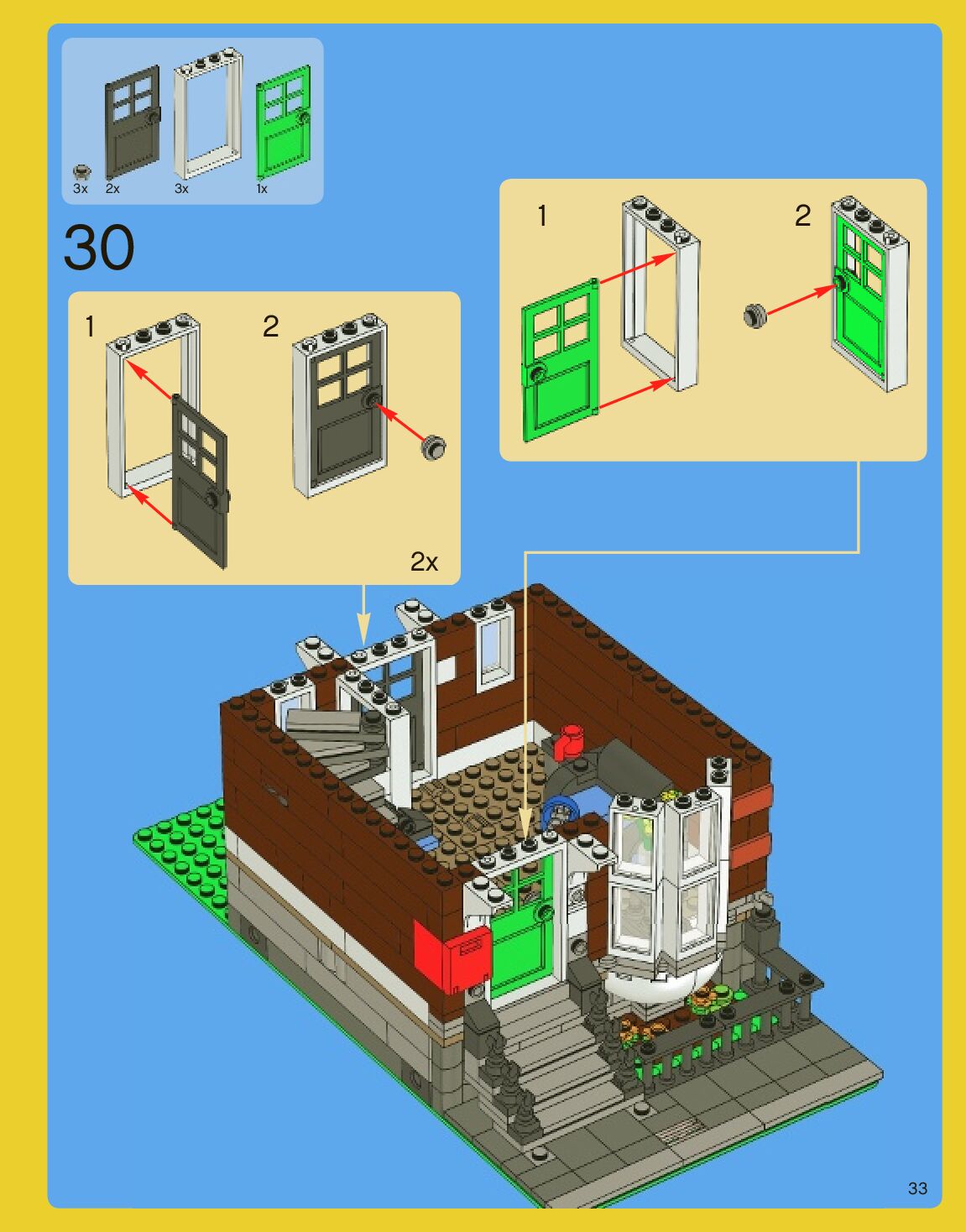 3x 2x 3x 1x

30

1

2

2x

1

2

33