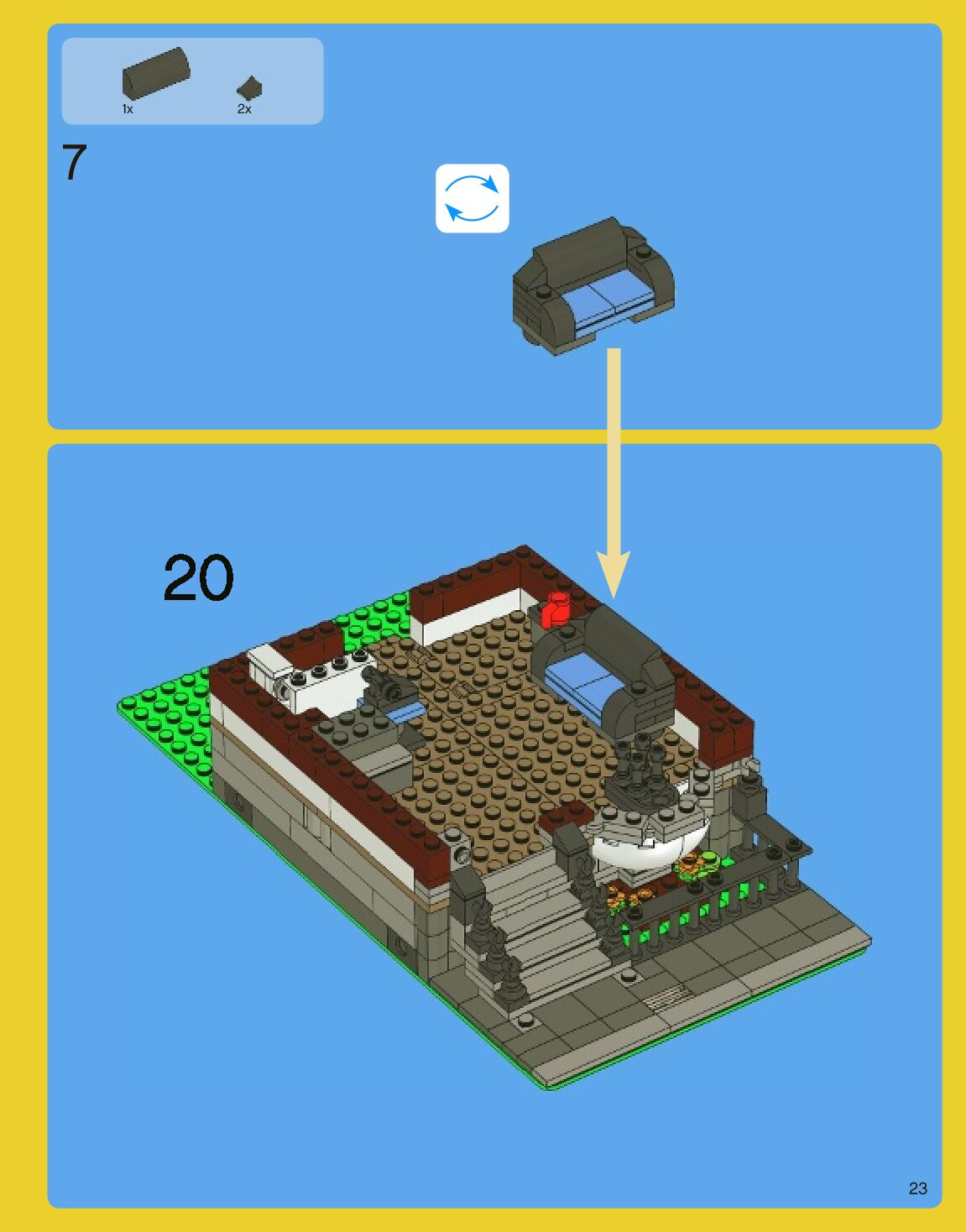 1x
2x

7

20

23