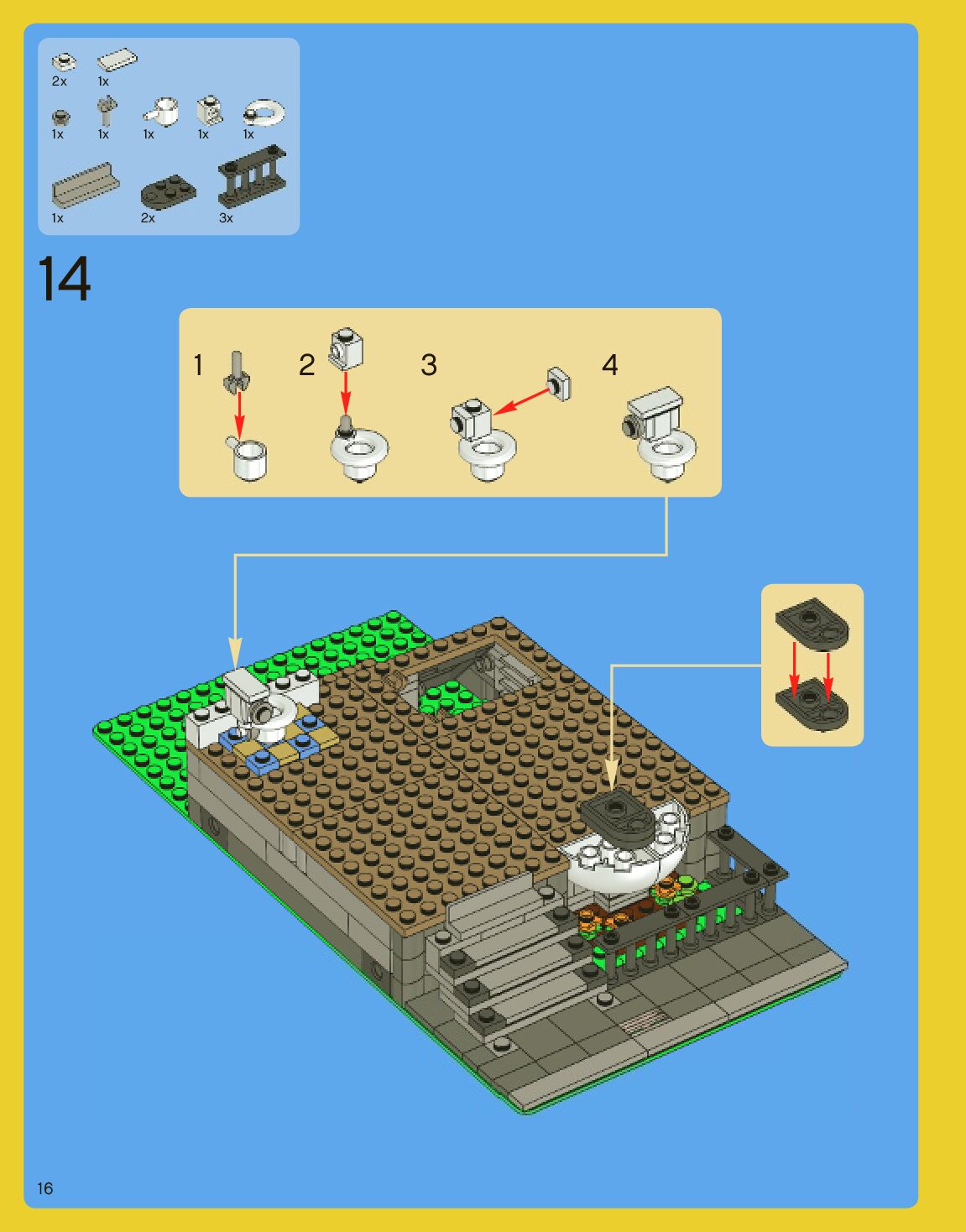 2x 1x

1x 1x 1x 1x 1x

1x 2x 3x

14

1 2 3 4

16