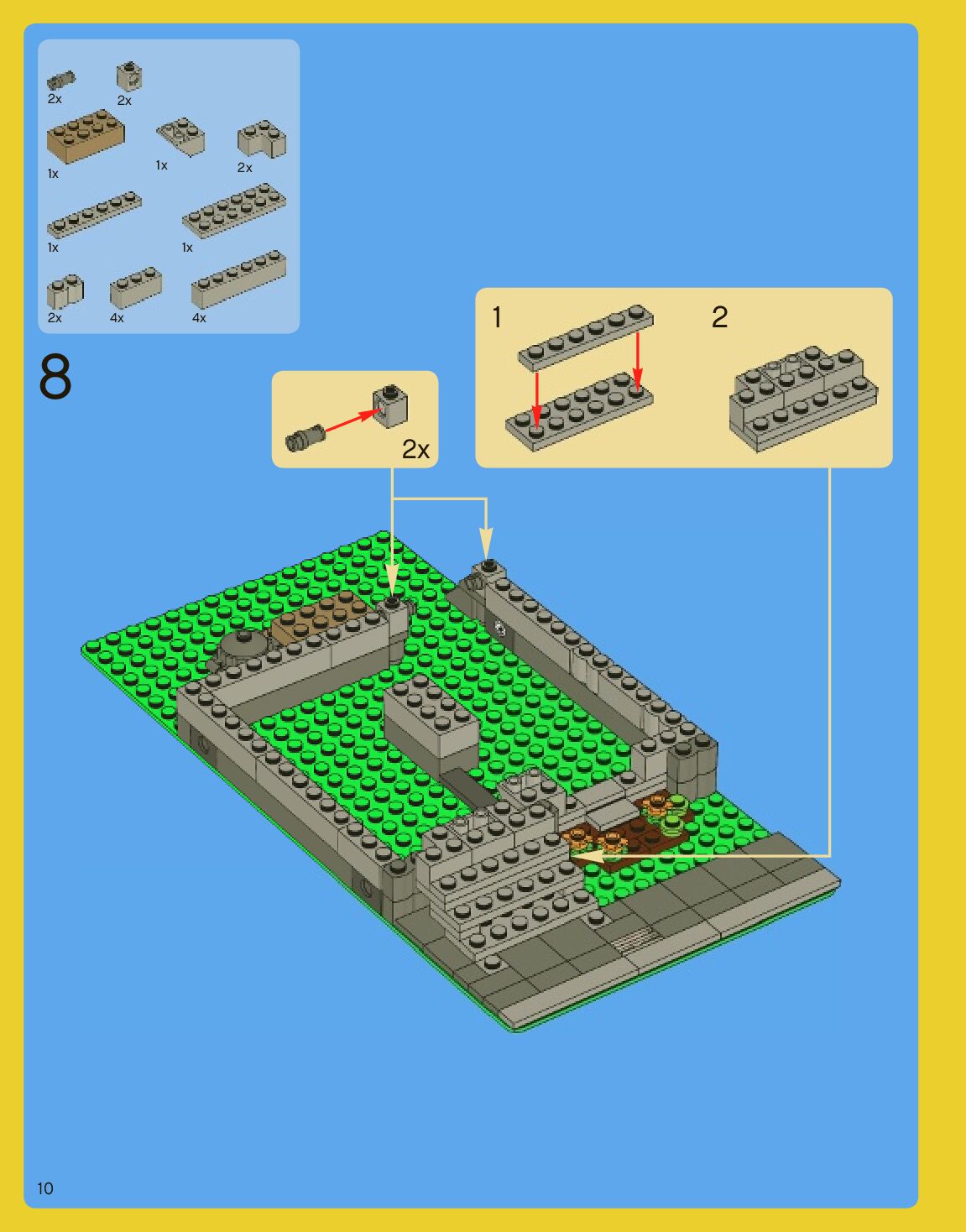 2x
2x
1x
1x
2x
1x
1x
2x
4x
4x

8

2x

1

2

10