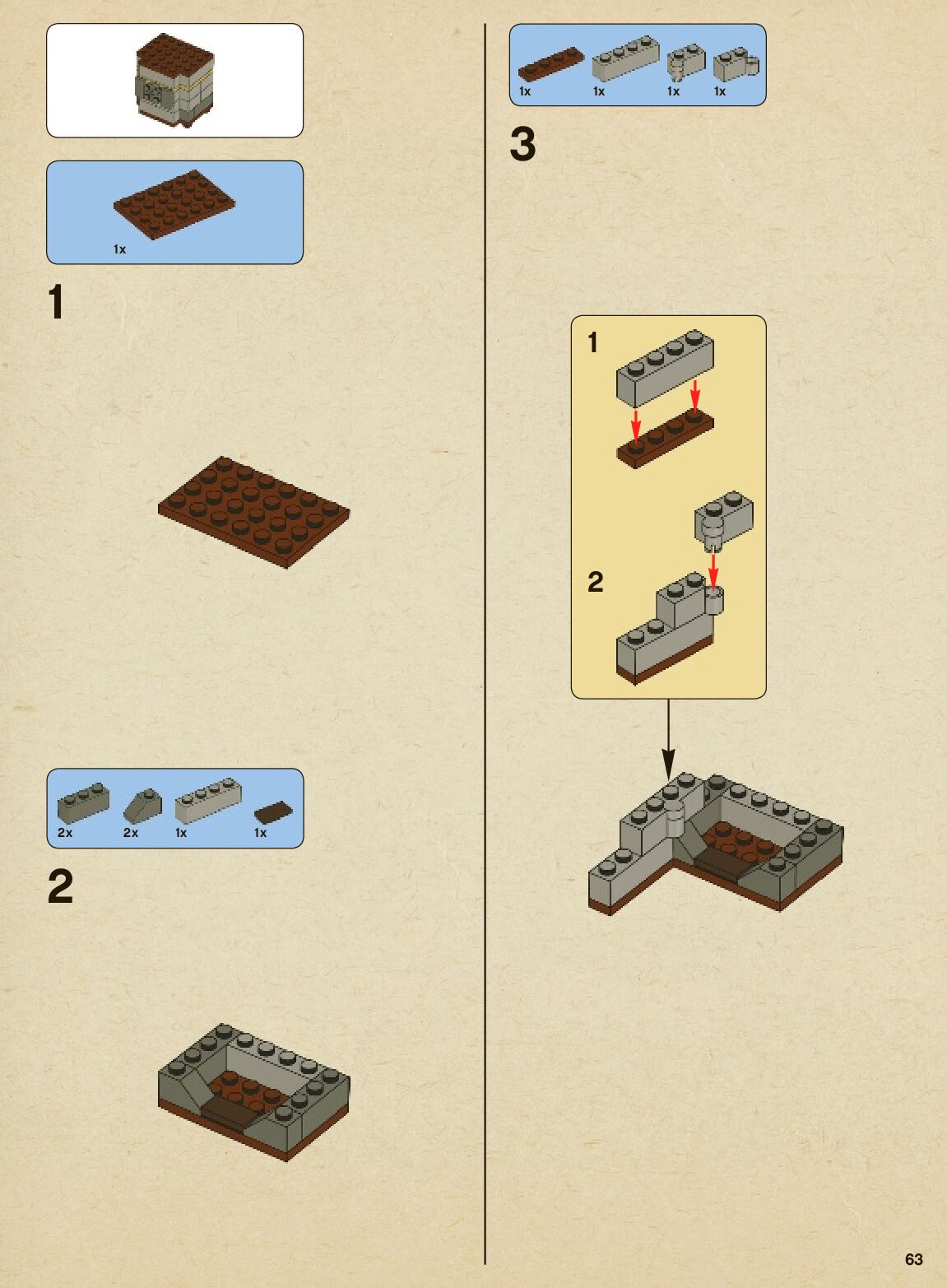 1x

1

2x 2x 1x 1x

2

1x 1x 1x 1x

3

1

2

63