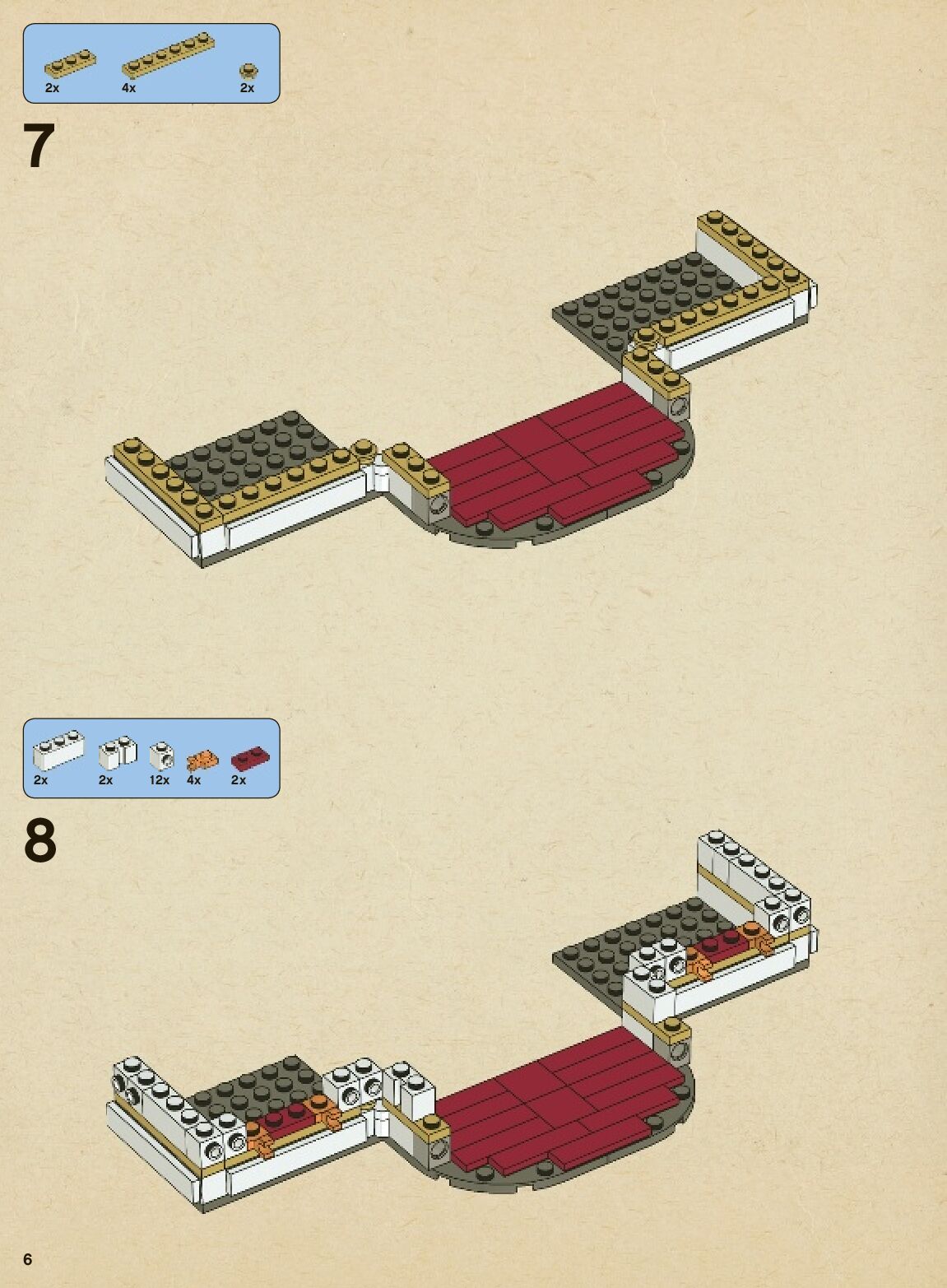 2x 4x 2x

7

2x 2x 12x 4x 2x

8

6