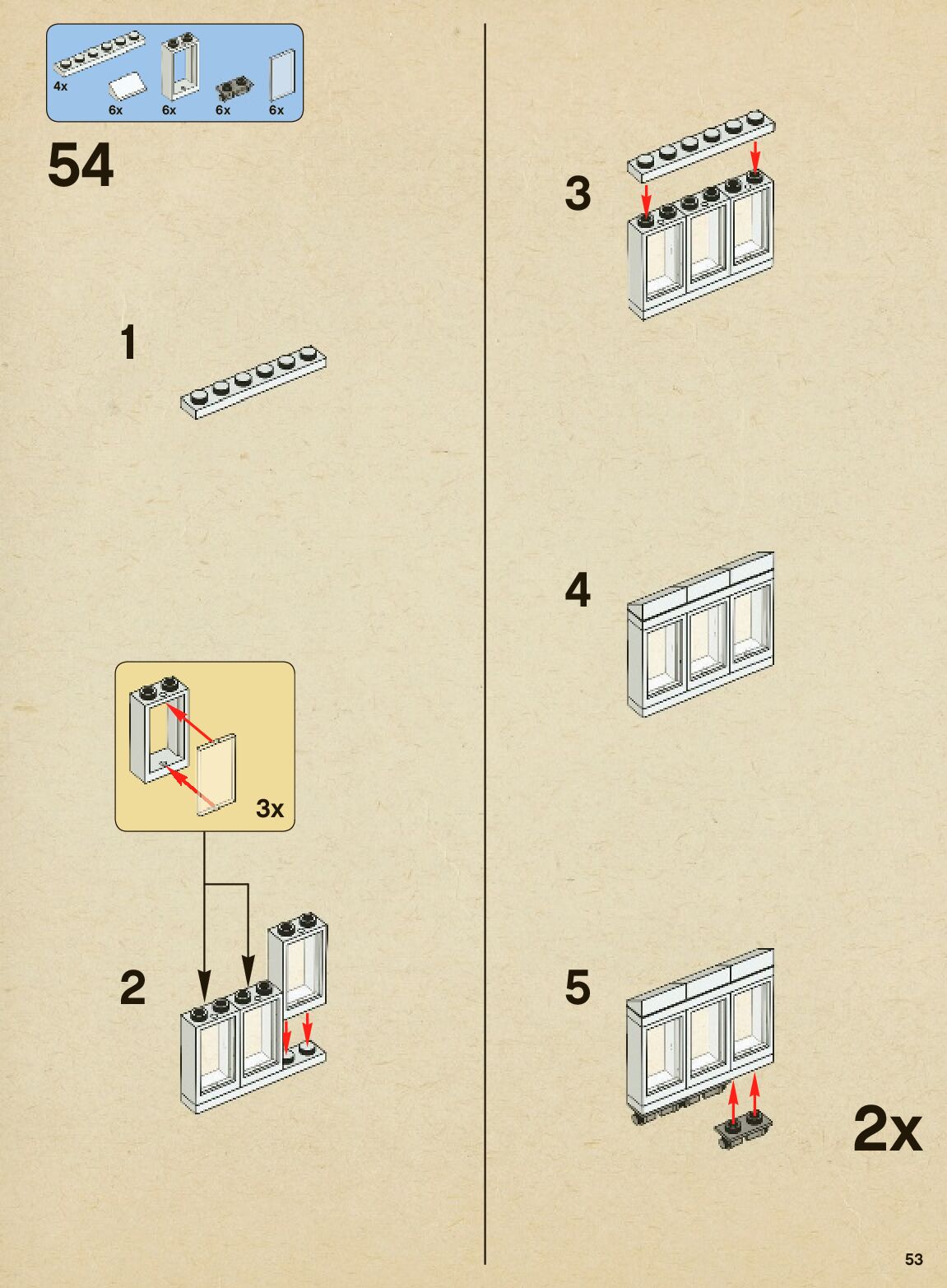 4x
6x
6x
6x
6x

54

1

3x

2

3

4

5

2x

53