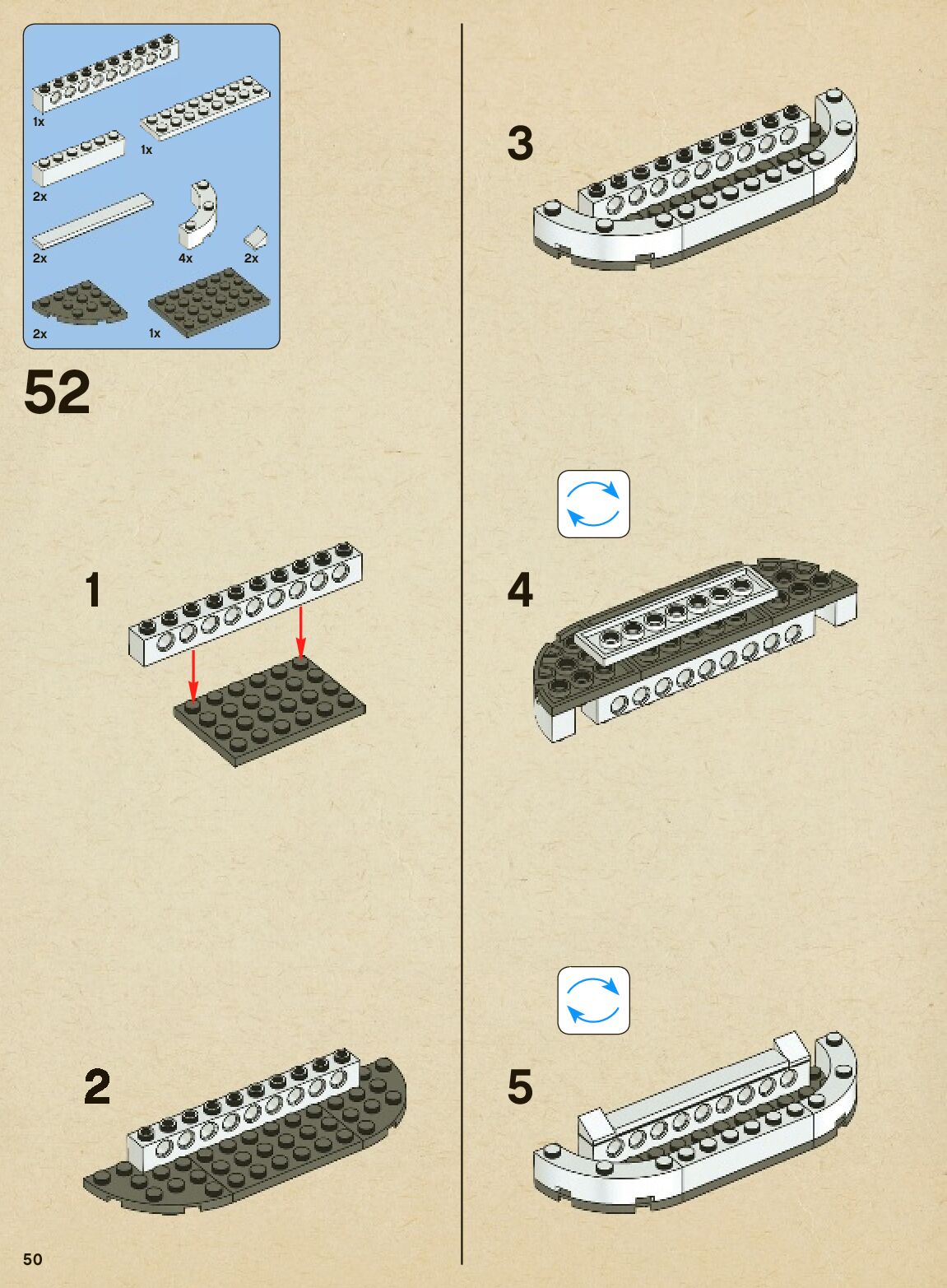 1x
1x
2x
2x
4x
2x
2x
1x

52

1

2

3

4

5

50