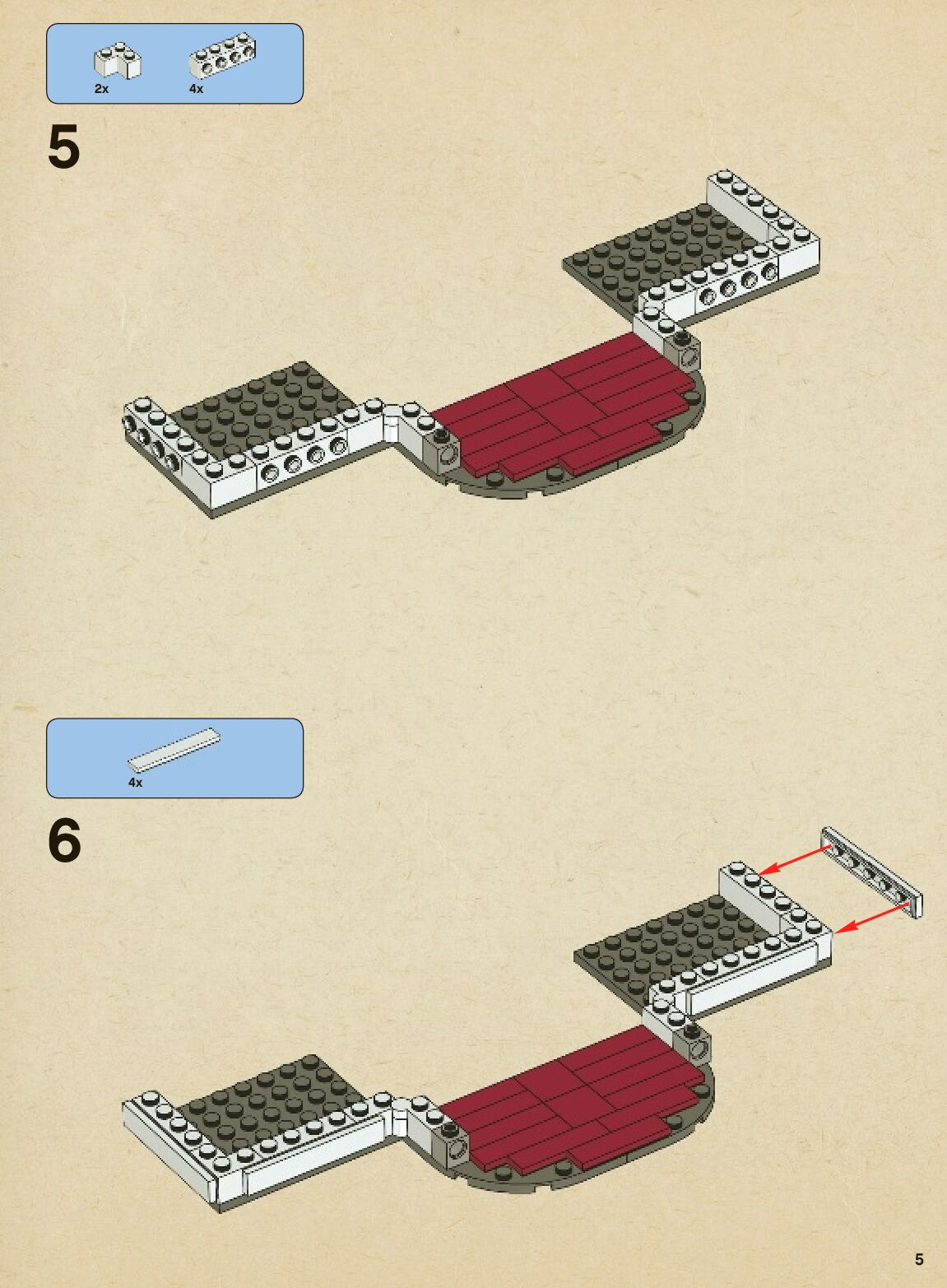 2x
4x

5

4x

6

5