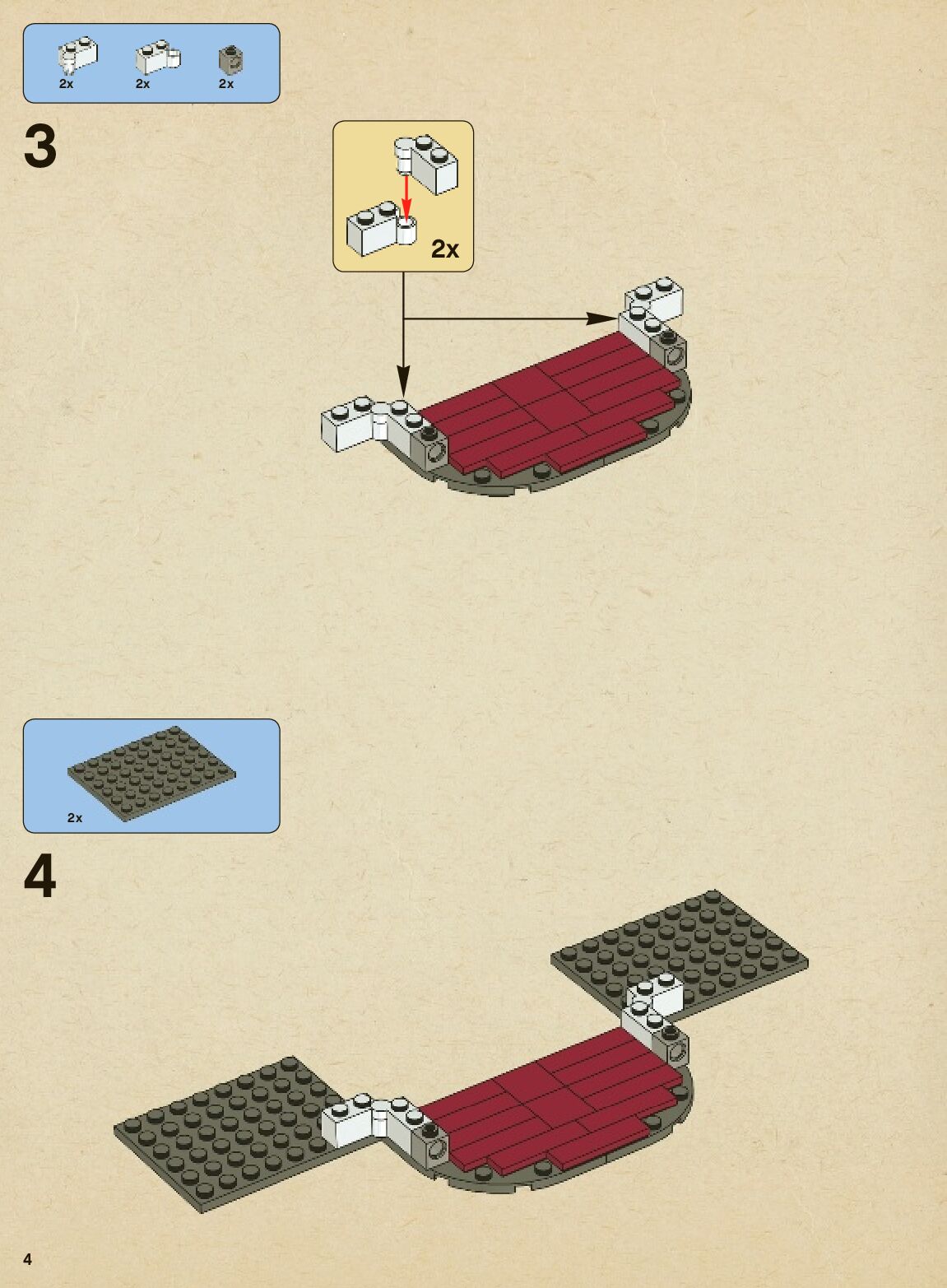 2x 2x 2x

3

2x

2x

4

4