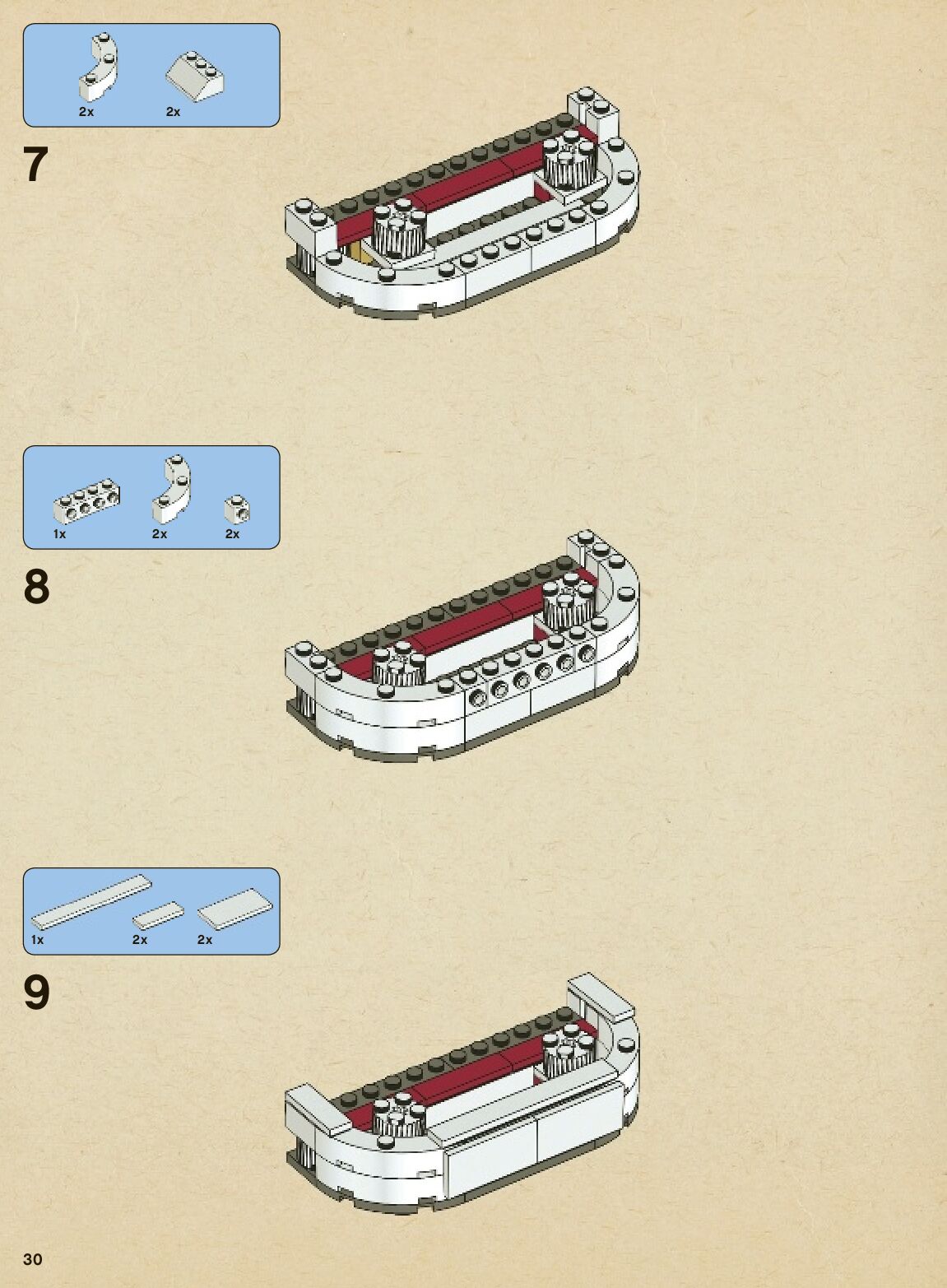 2x 2x

7

1x 2x 2x

8

1x 2x 2x

9

30