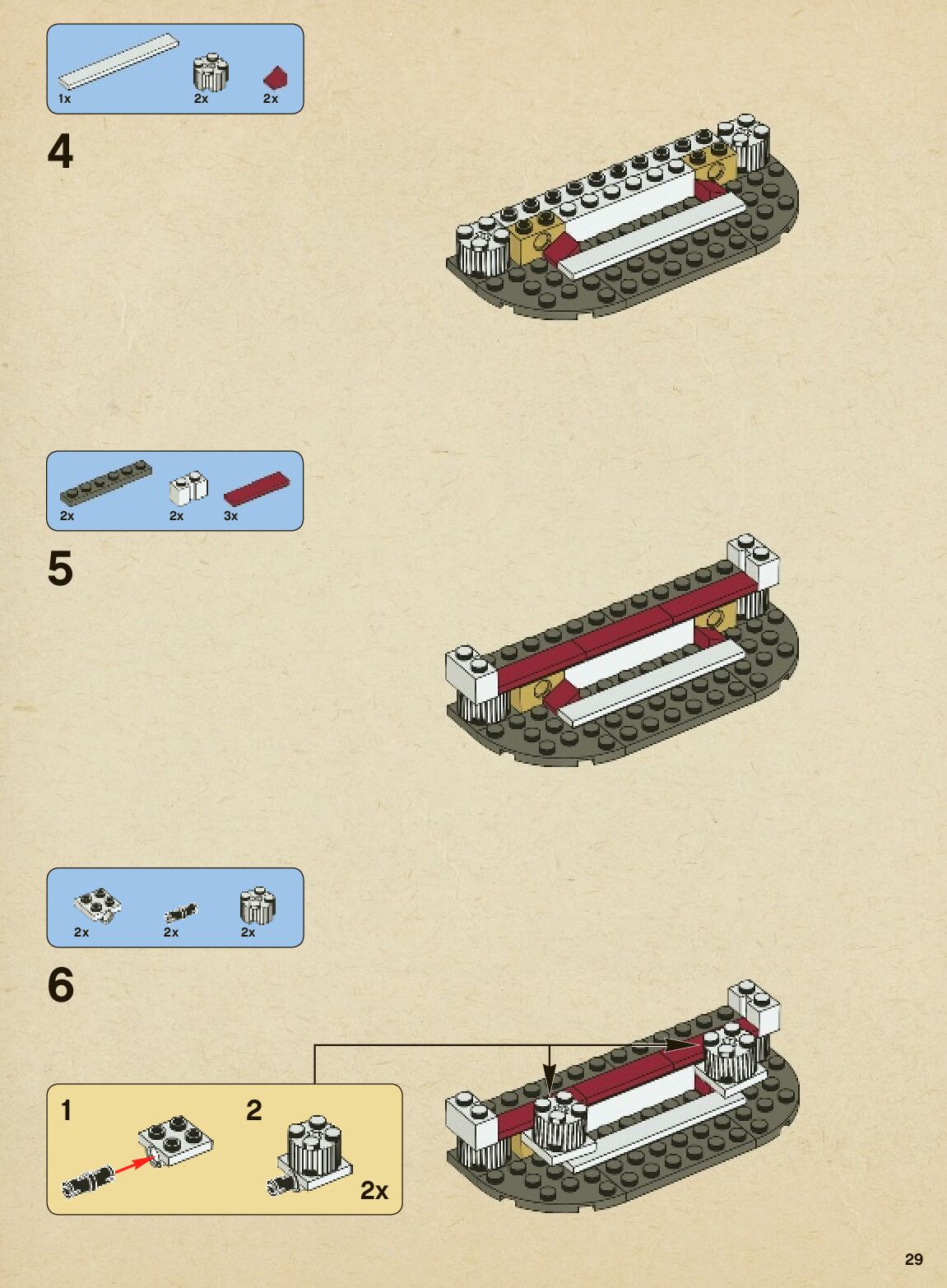 1x 2x 2x

4

2x 2x 3x

5

2x 2x 2x

6

1

2

2x

29