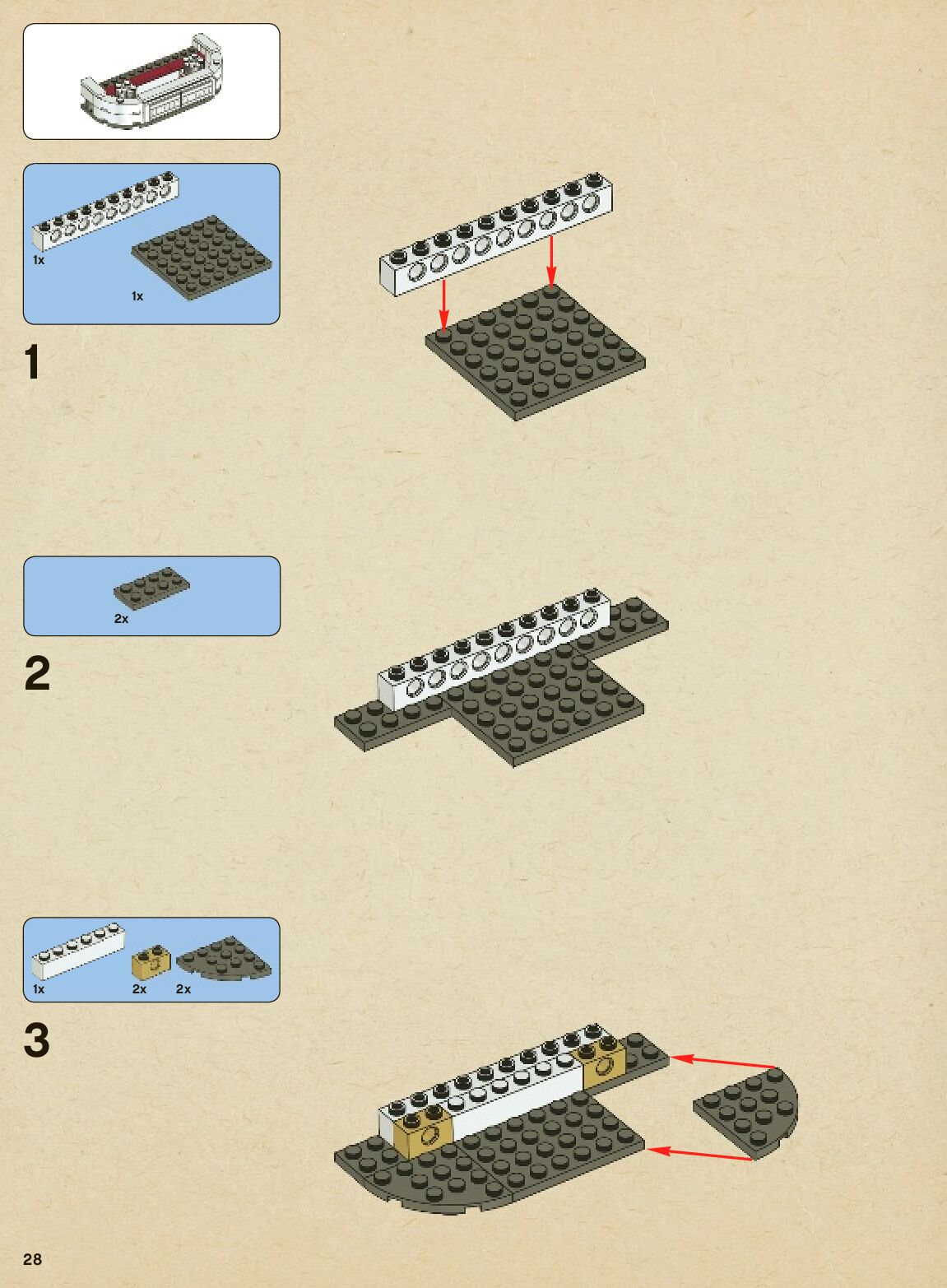 1x
1x
1
2x
2
1x 2x 2x
3
28