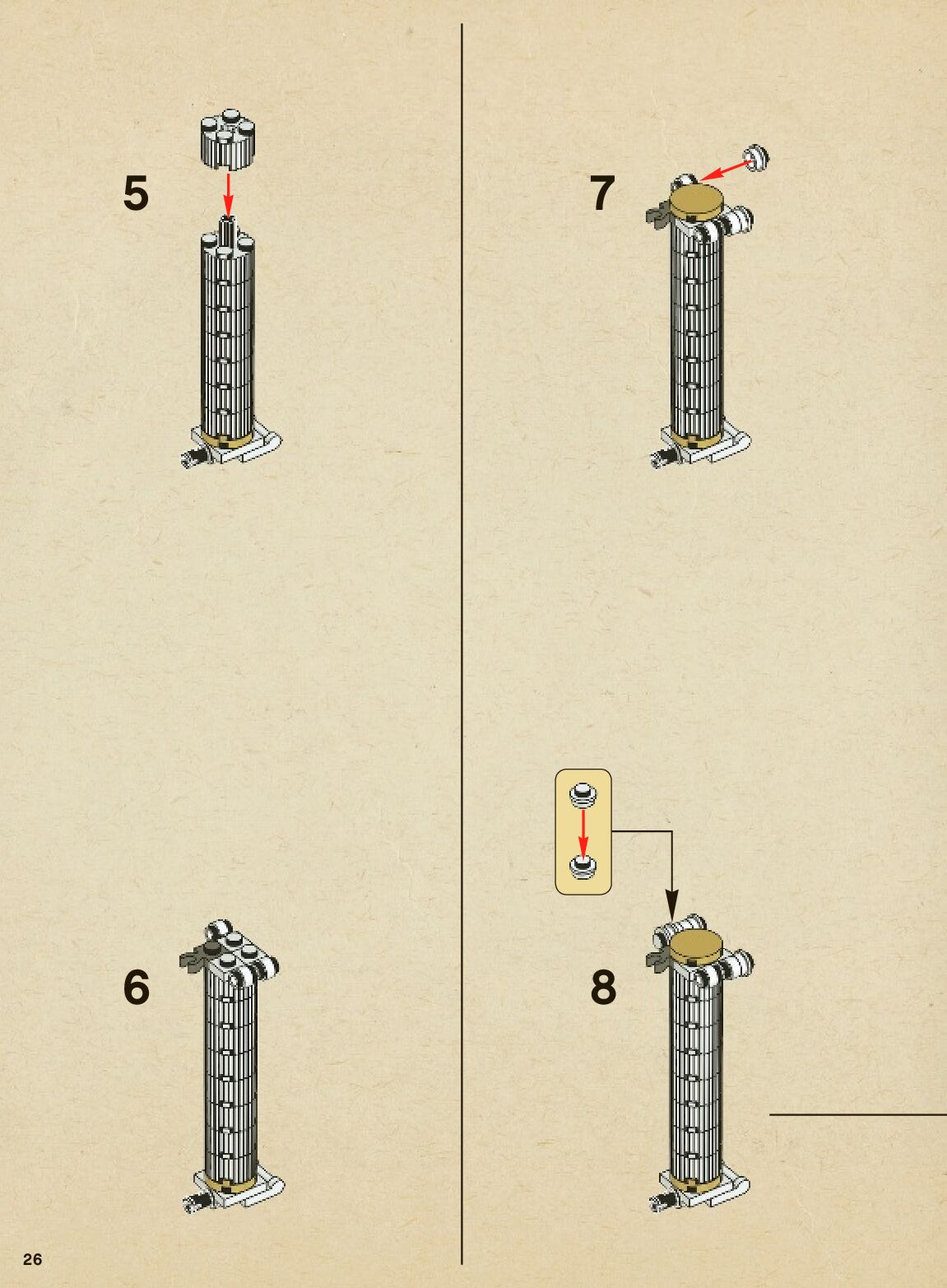 5

6

7

8

26