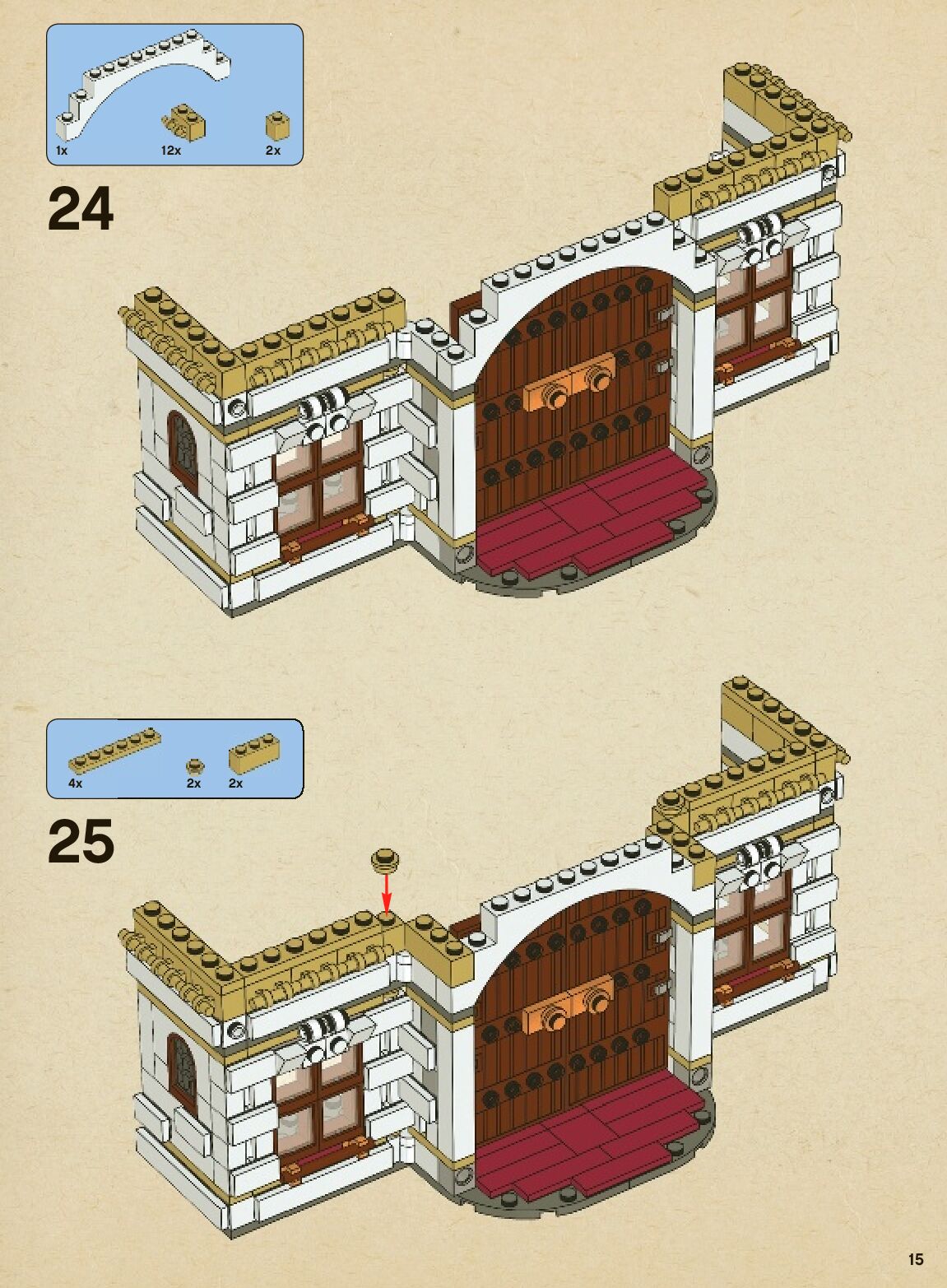 1x 12x 2x

24

4x 2x 2x

25

15