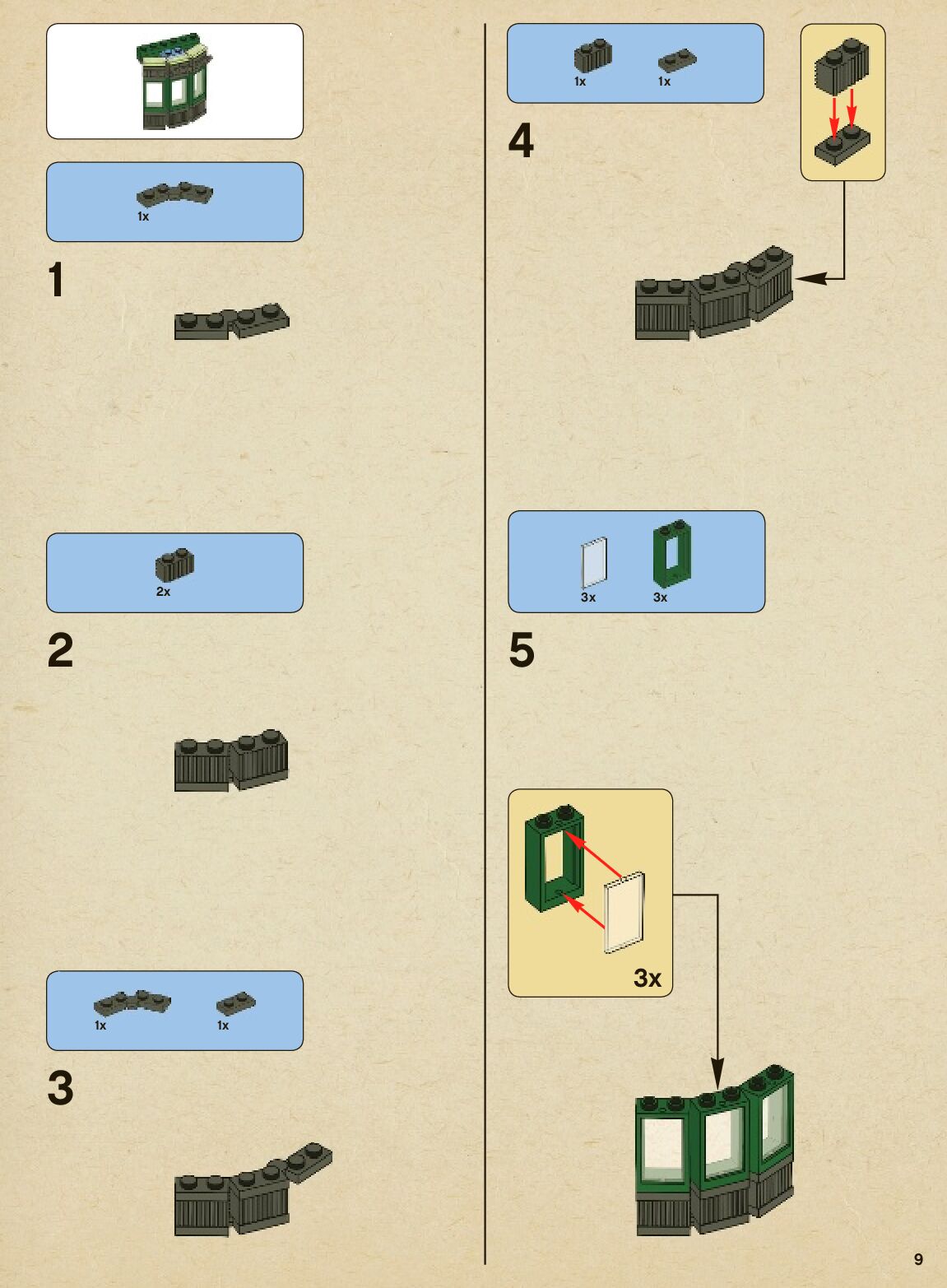 1x

1

2x

2

1x 1x

3

1x 1x

4

3x 3x

5

3x

9