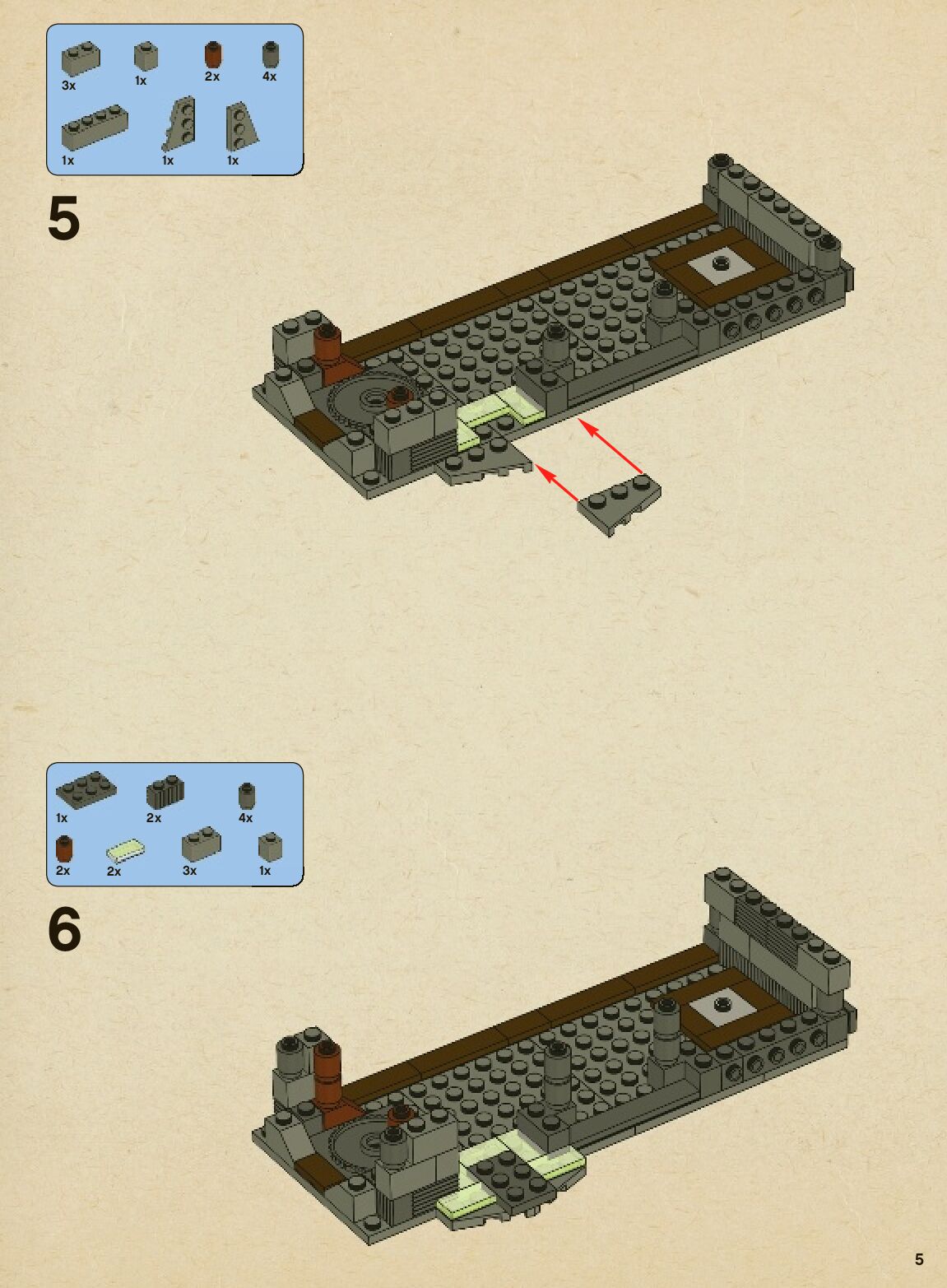 3x 1x 2x 4x

1x 1x 1x

5

1x 2x 4x

2x 2x 3x 1x

6

5