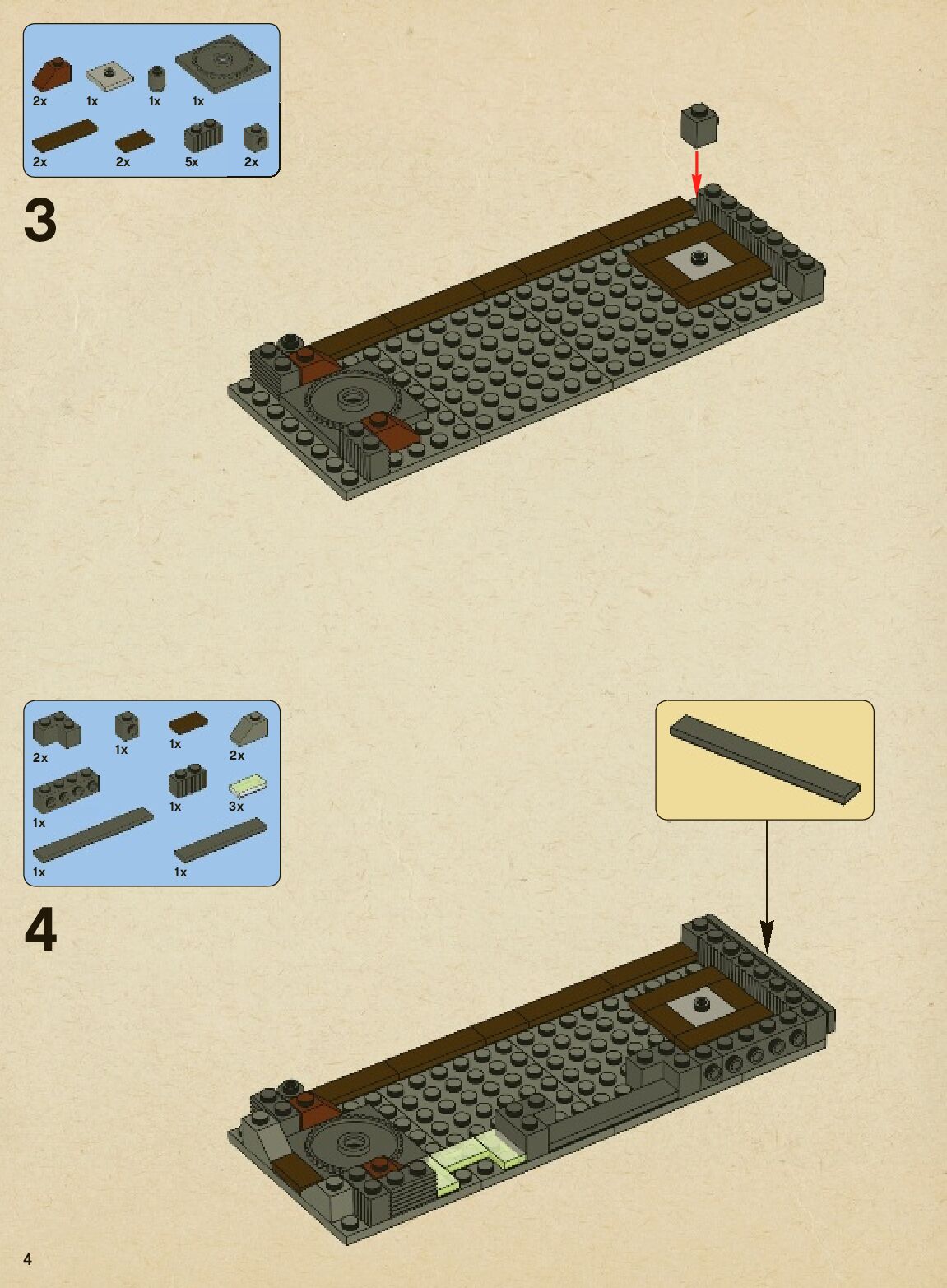 2x 1x 1x 1x
2x 2x 5x 2x

3

2x 1x 1x 2x
1x 1x 3x
1x 1x

4

4