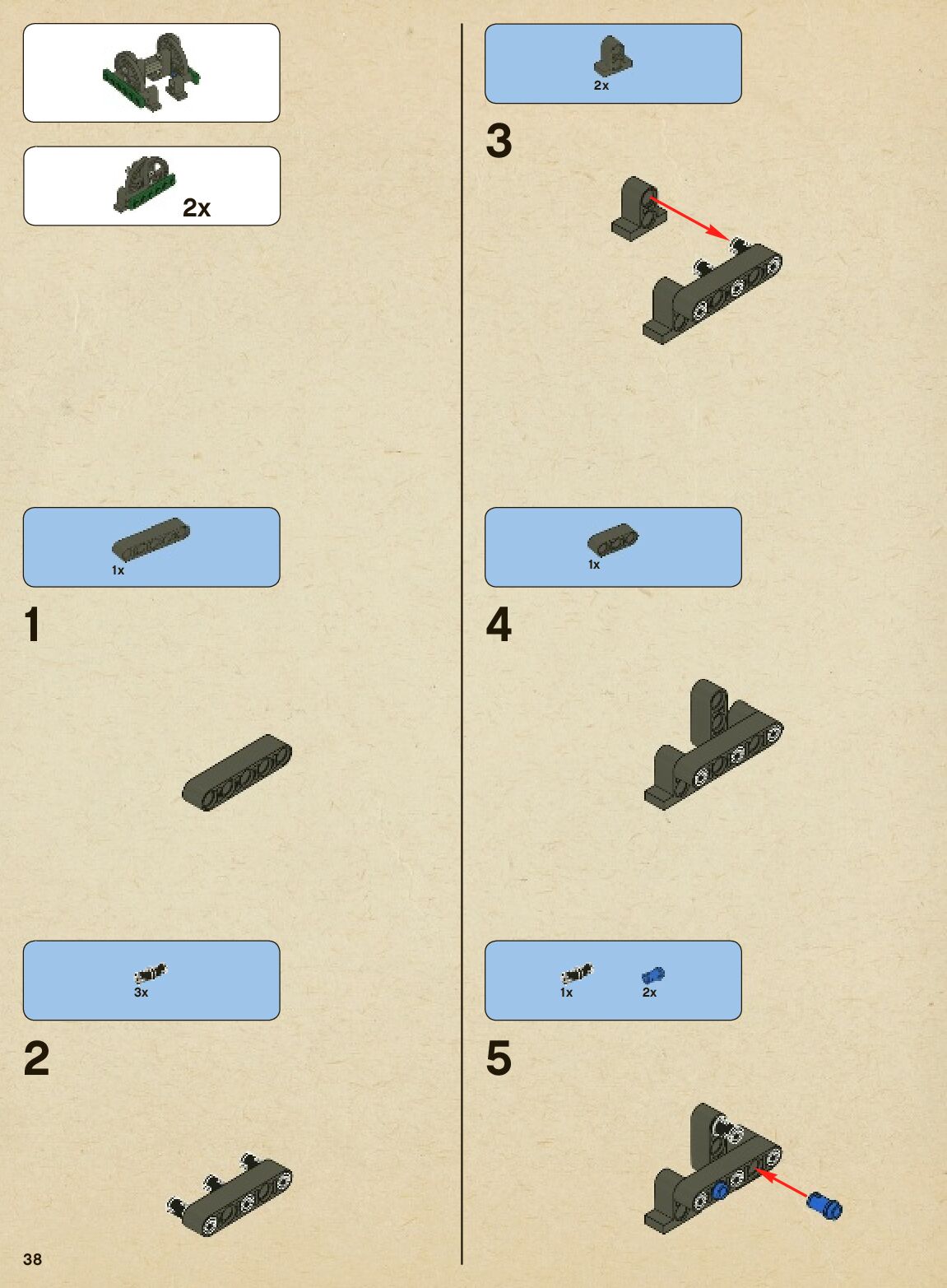 2x

1x

1

3x

2

38

2x

3

1x

4

1x 2x

5