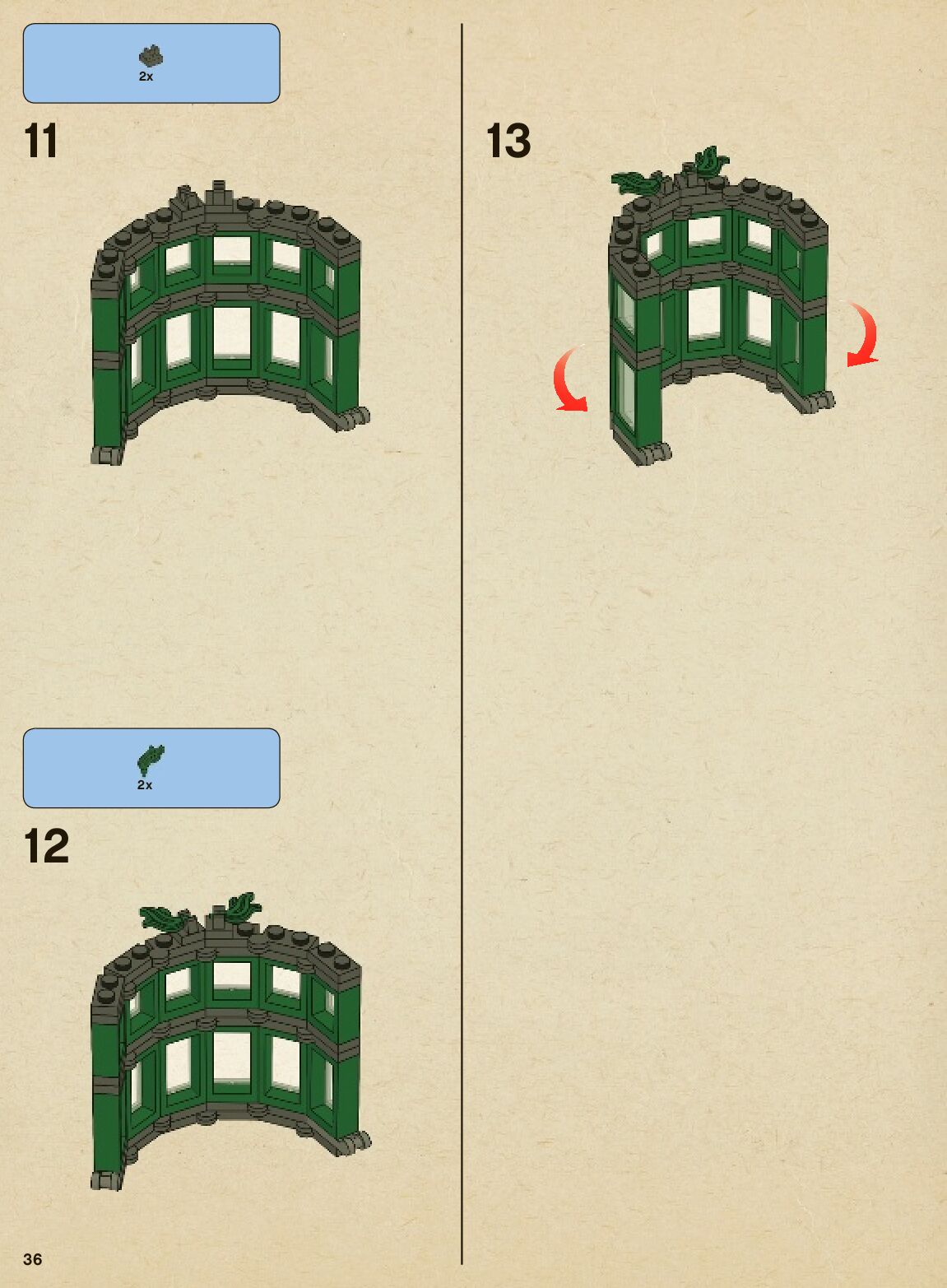 2x

11

2x

12

13

36