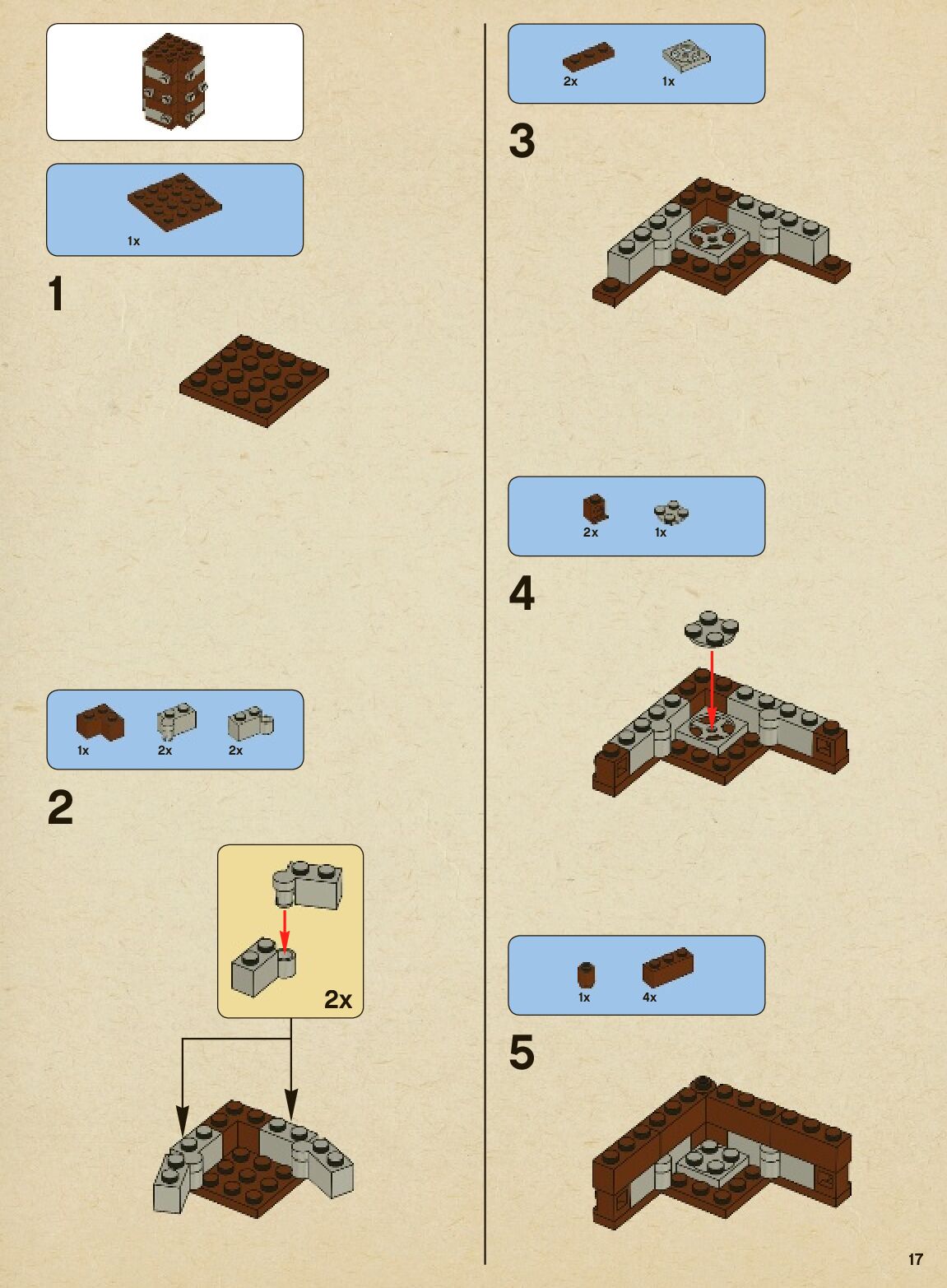 1x

1

1x 2x 2x

2

2x

2x 1x

3

2x 1x

4

1x 4x

5

17