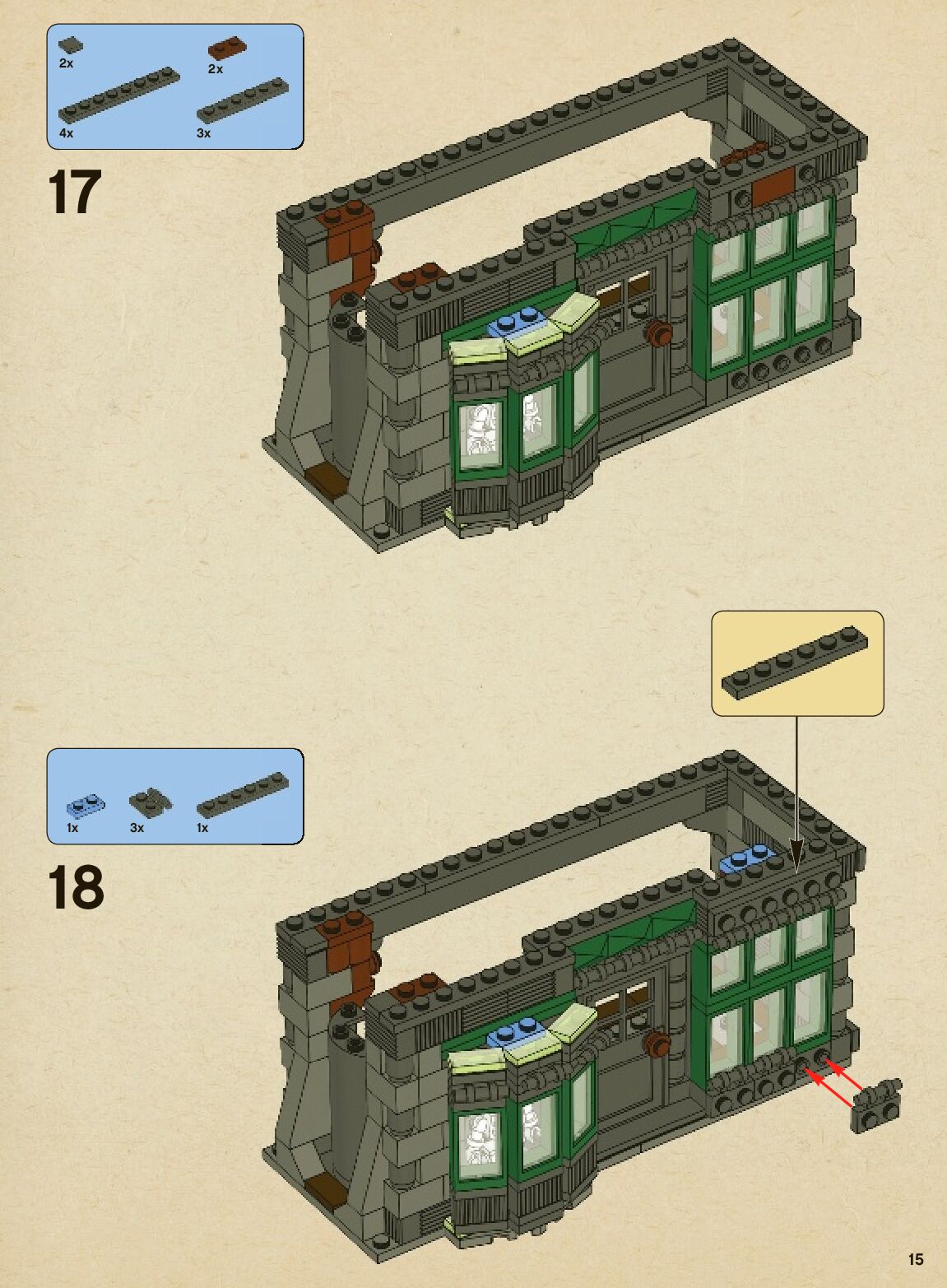 2x
2x
4x
3x

17

1x
3x
1x

18

15