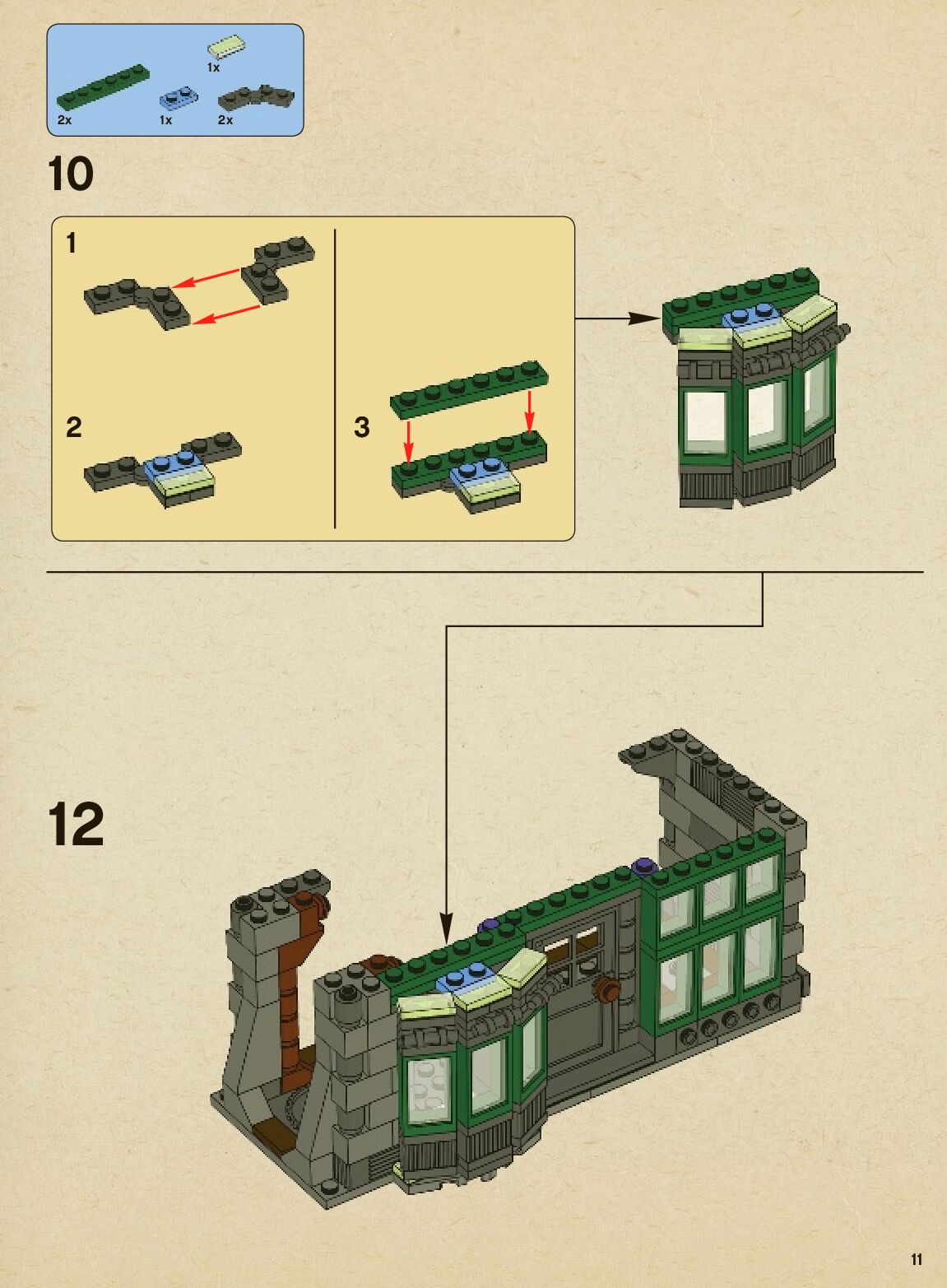 1x
2x
1x
2x

10

1

2

3

12

11