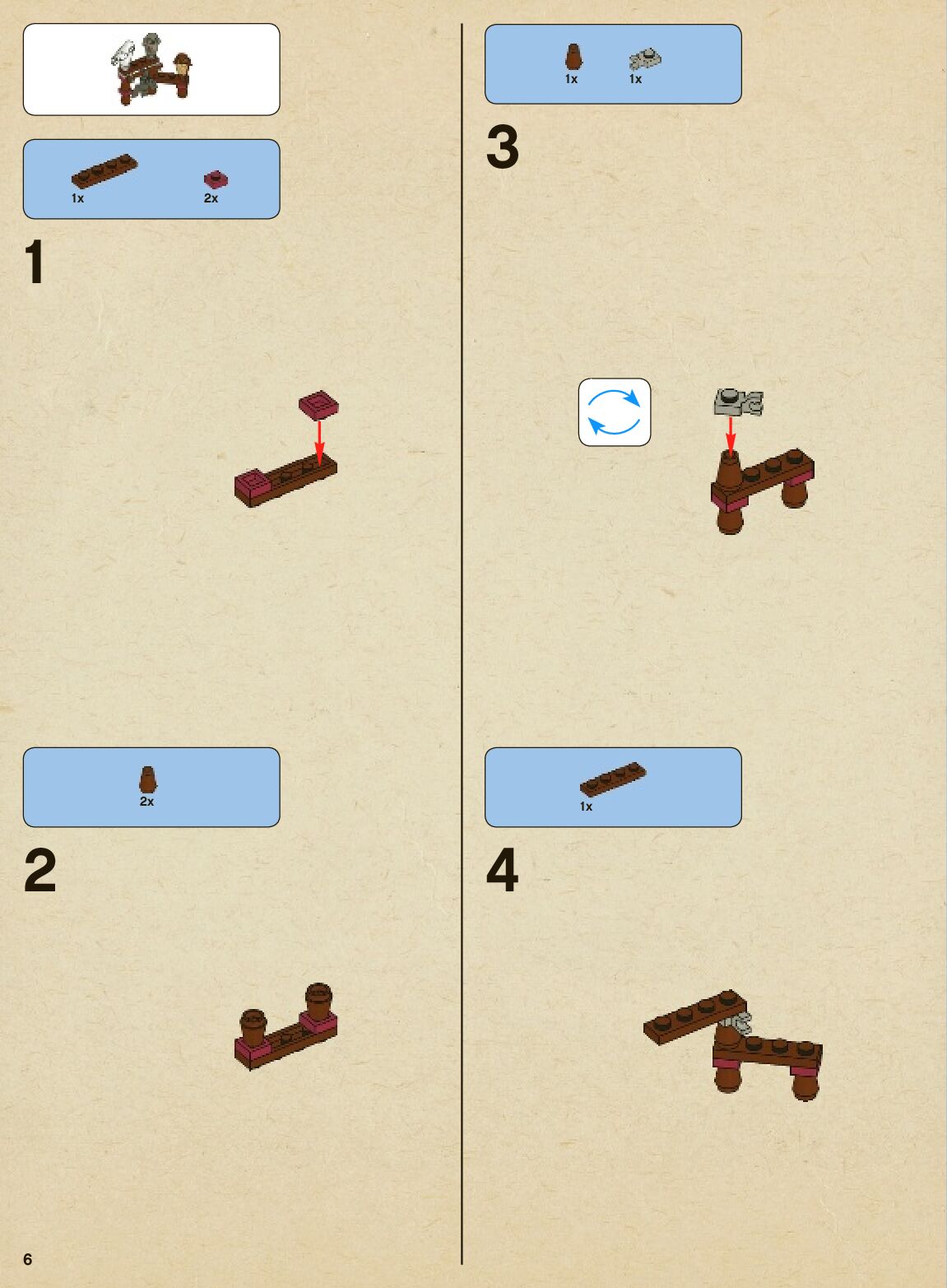 1x 2x

1

2x

2

1x 1x

3

1x

4

6