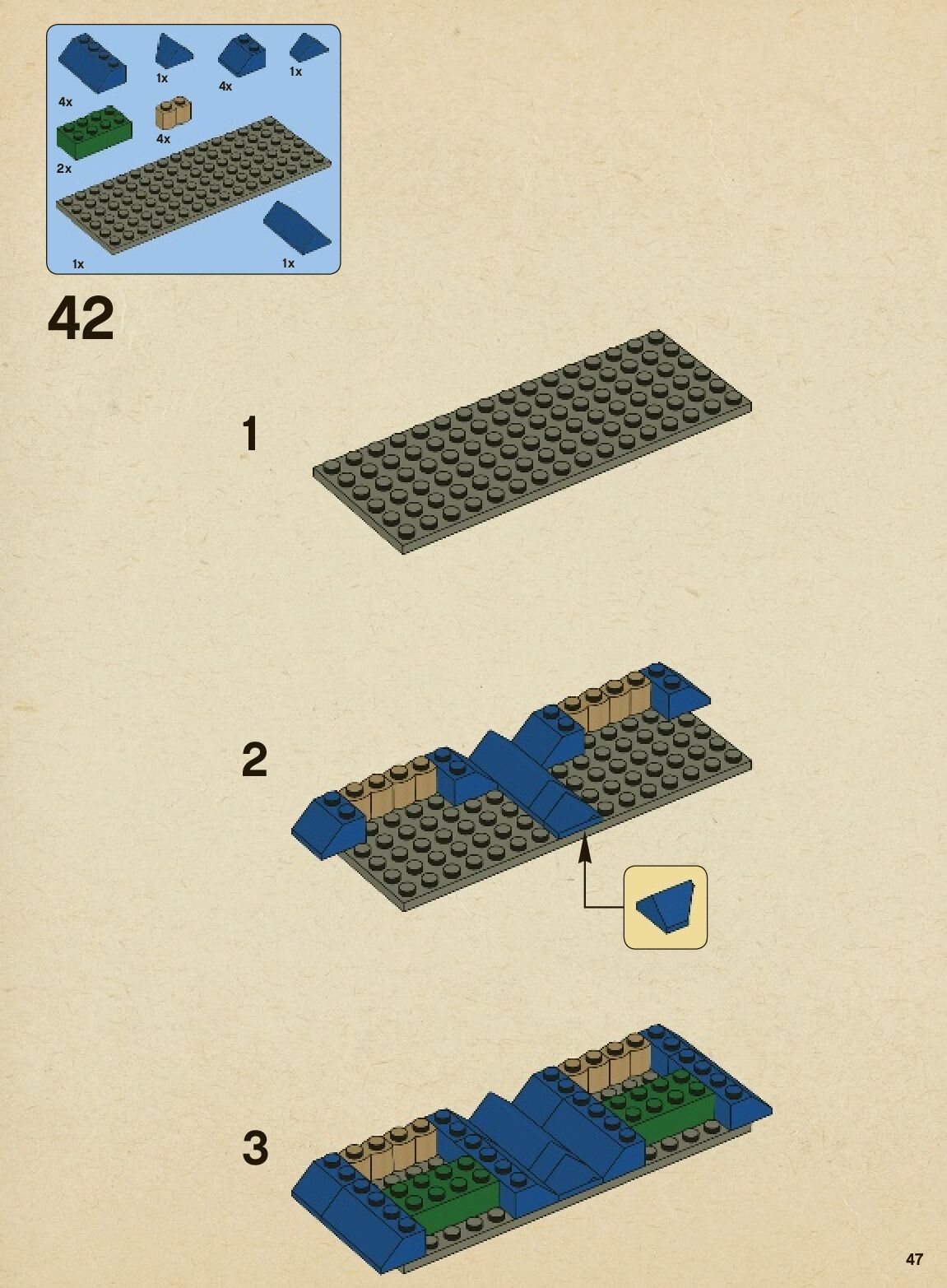 1x
4x
1x
4x
4x
2x
1x
1x

42

1

2

3

47