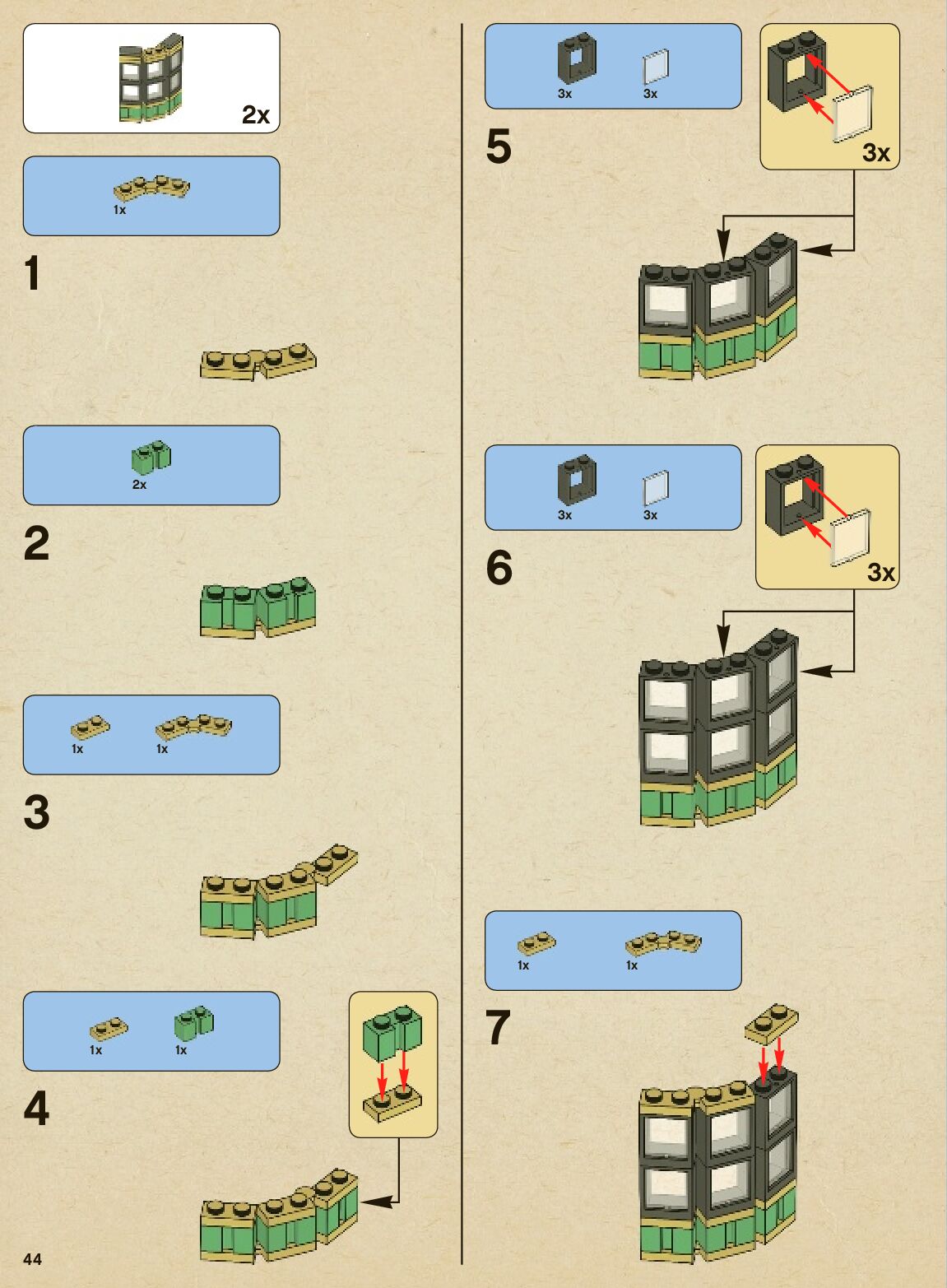 2x

1x

1

2x

2

1x 1x

3

1x 1x

4

44

3x 3x

3x

5

3x 3x

3x

6

1x 1x

7