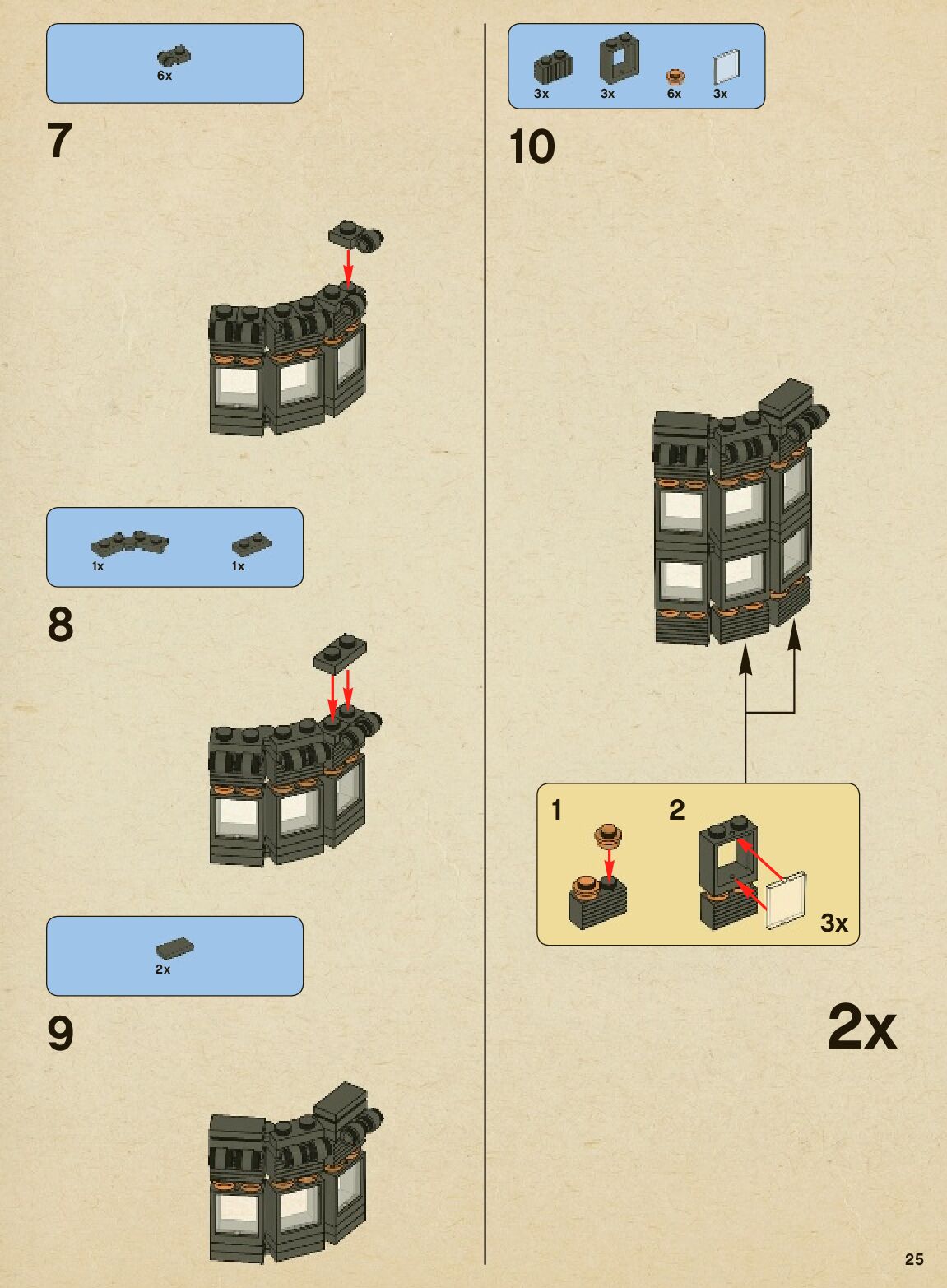 6x

7

1x 1x

8

2x

9

3x 3x 6x 3x

10

1 2

3x

2x

25