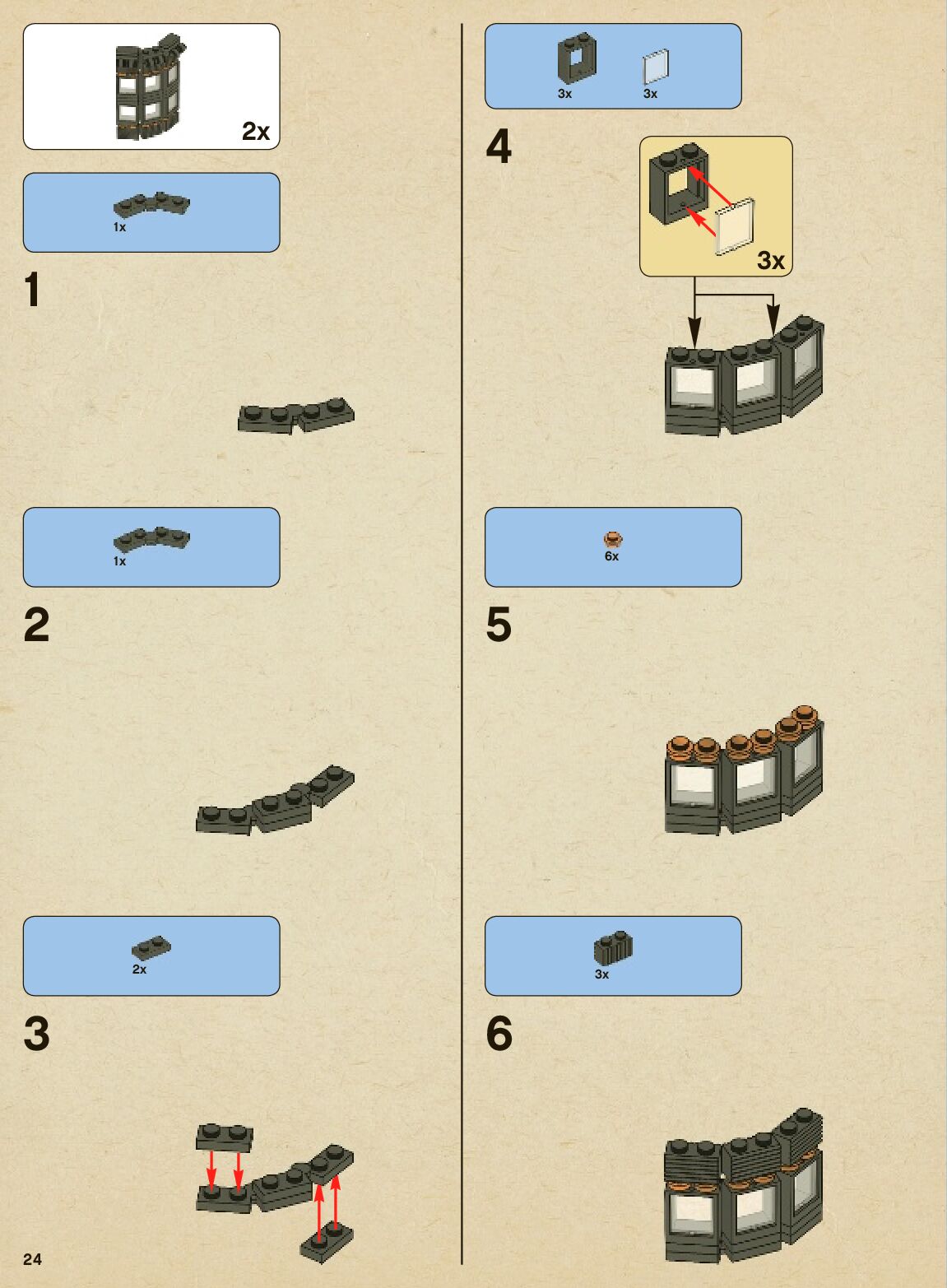 2x

1x

1

1x

2

2x

3

24

3x

3x

4

3x

6x

5

3x

6