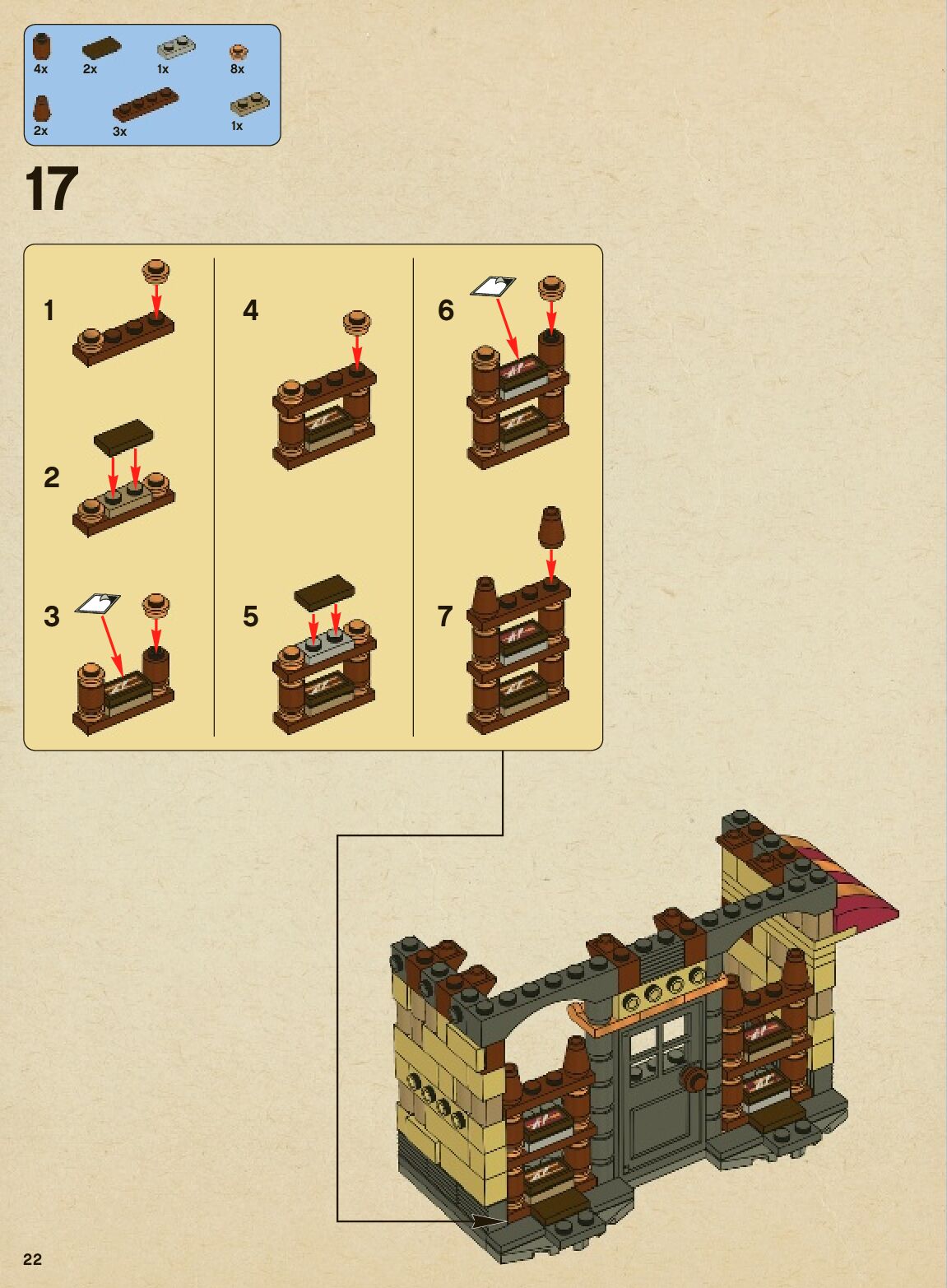 4x
2x
1x
8x
2x
3x
1x

17

1
2
3
4
5
6
7

22