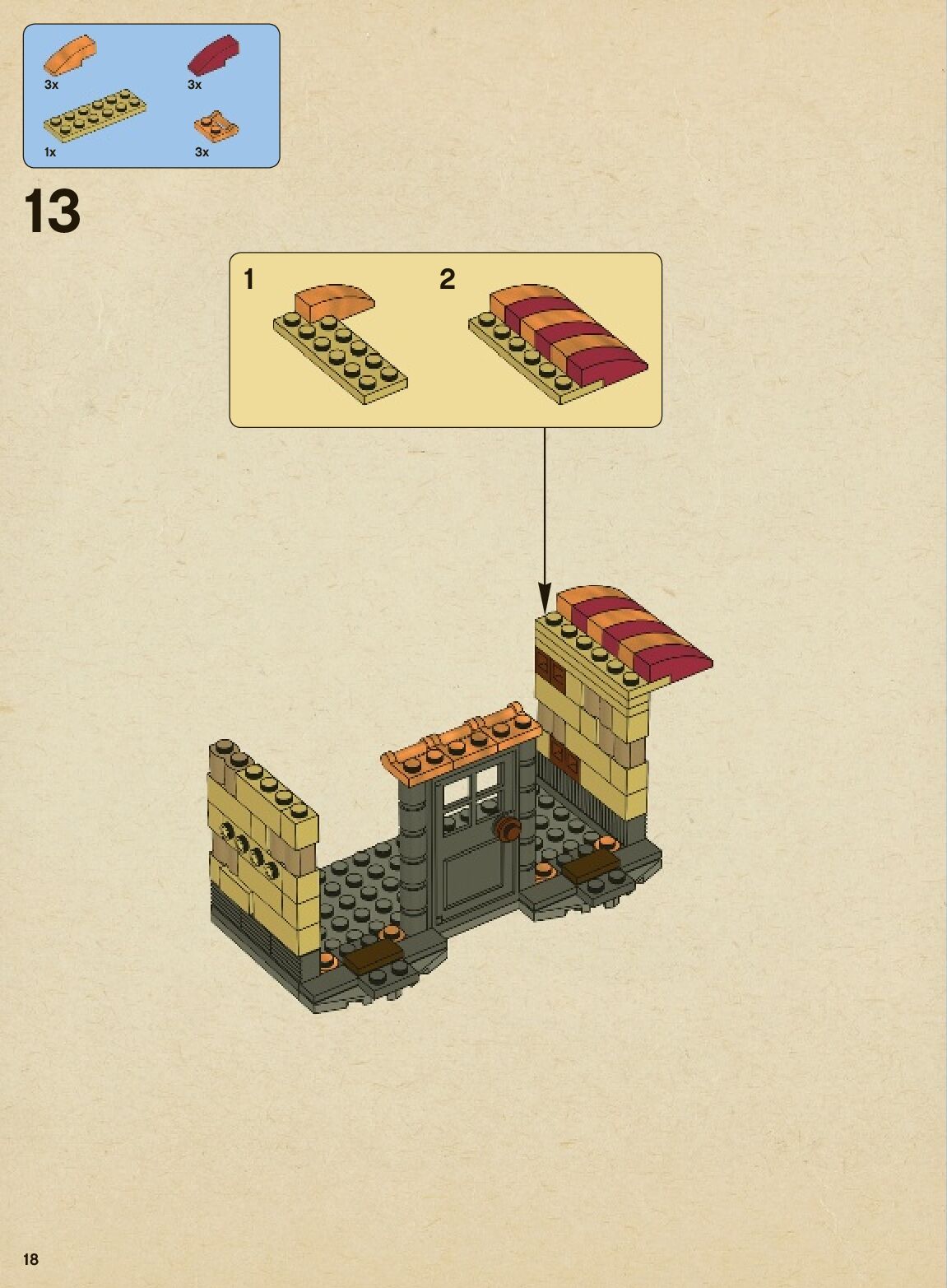 3x
3x
1x
3x

13

1
2

18