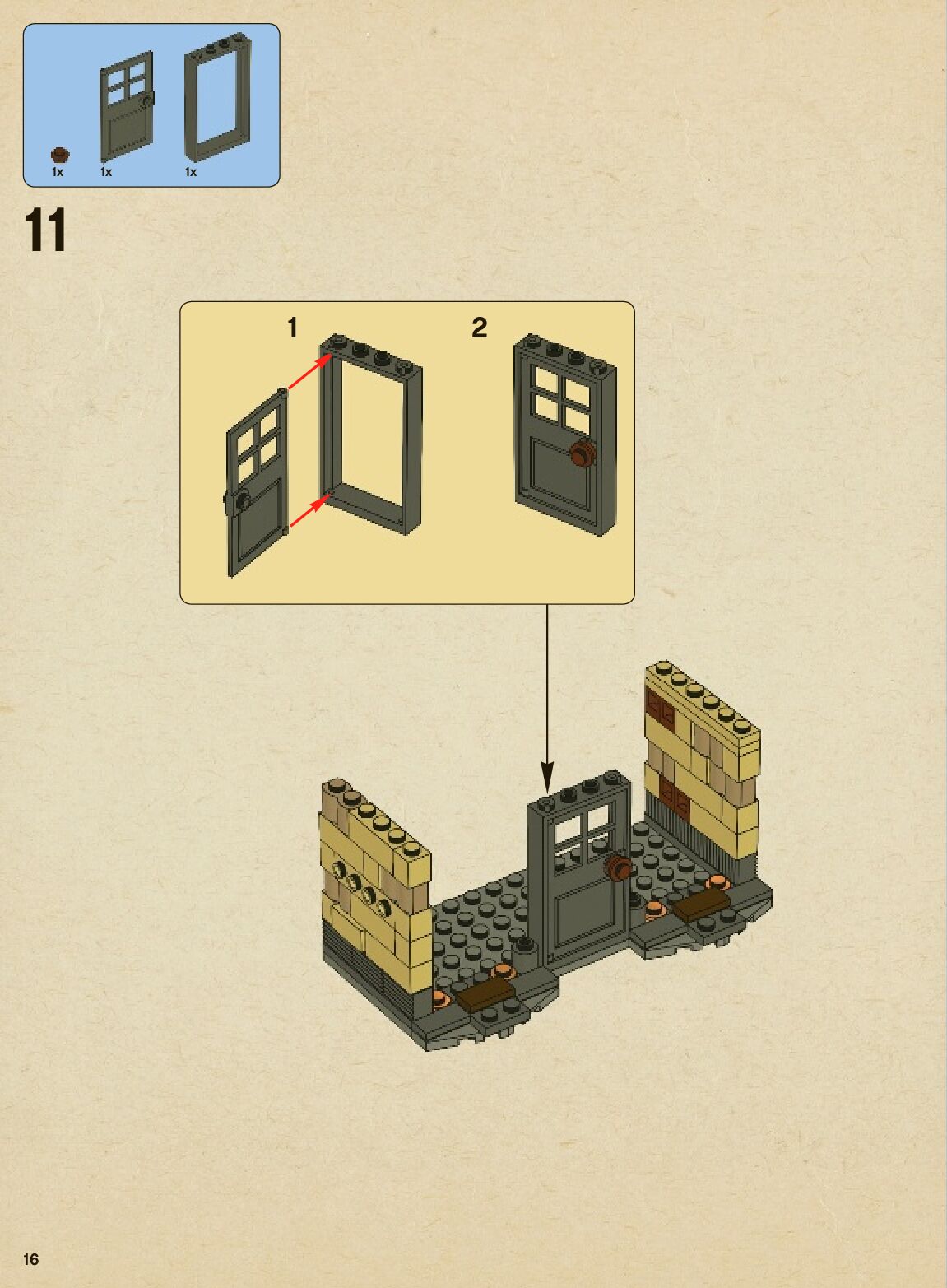 1x 1x 1x

11

1

2

16