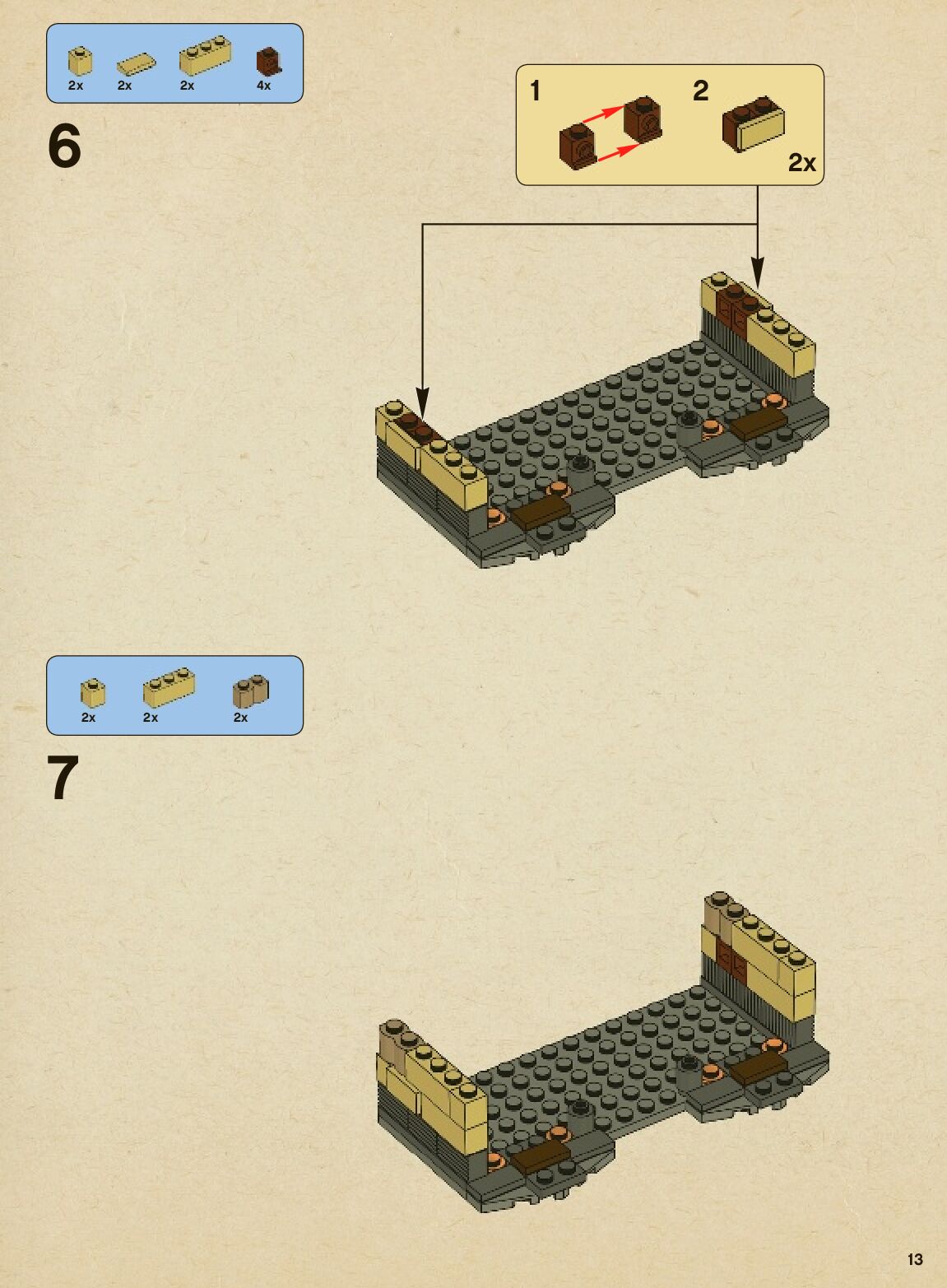 2x 2x 2x 4x

6

1

2

2x

2x 2x 2x

7

13