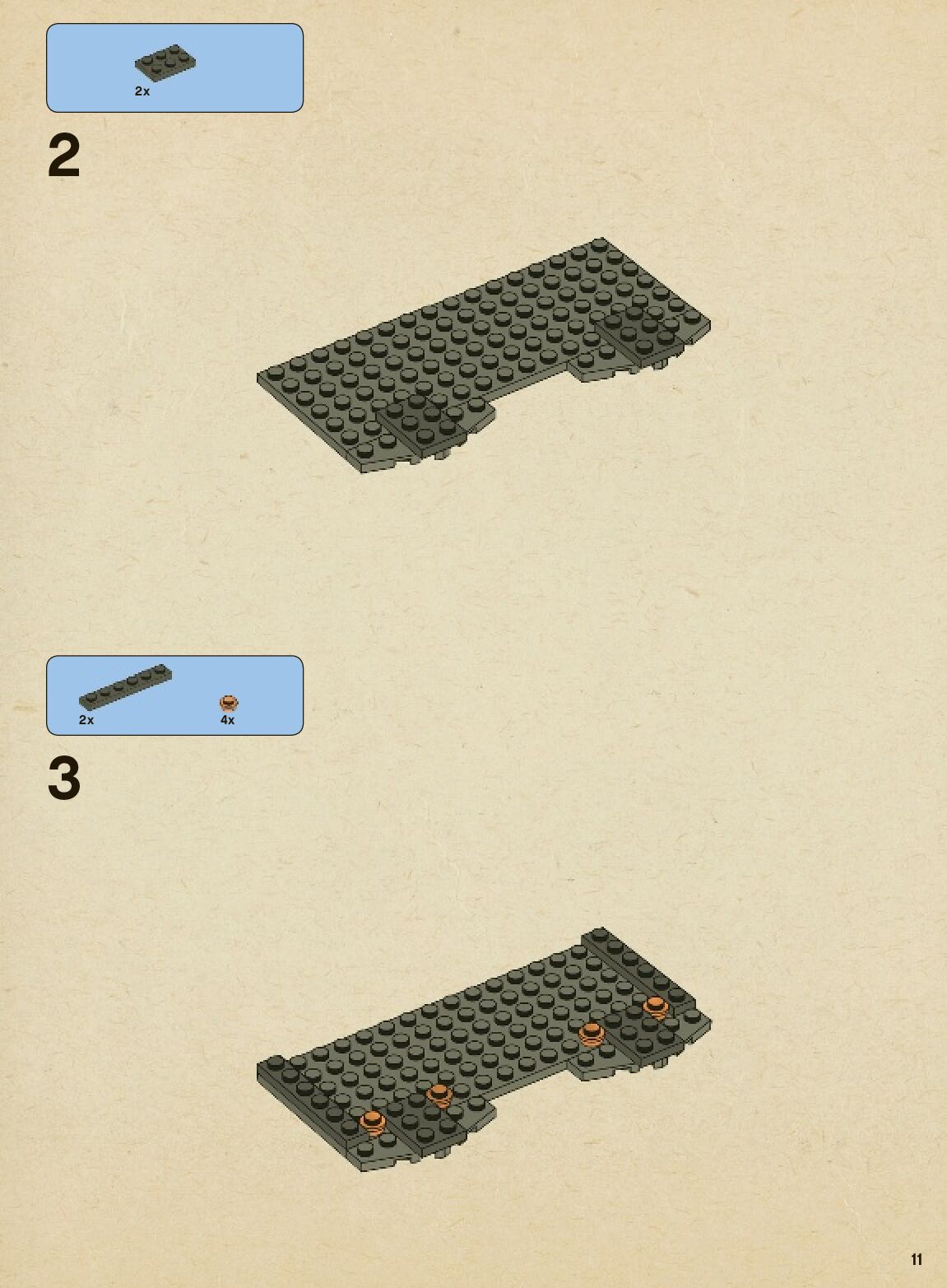 2x

2

2x 4x

3

11