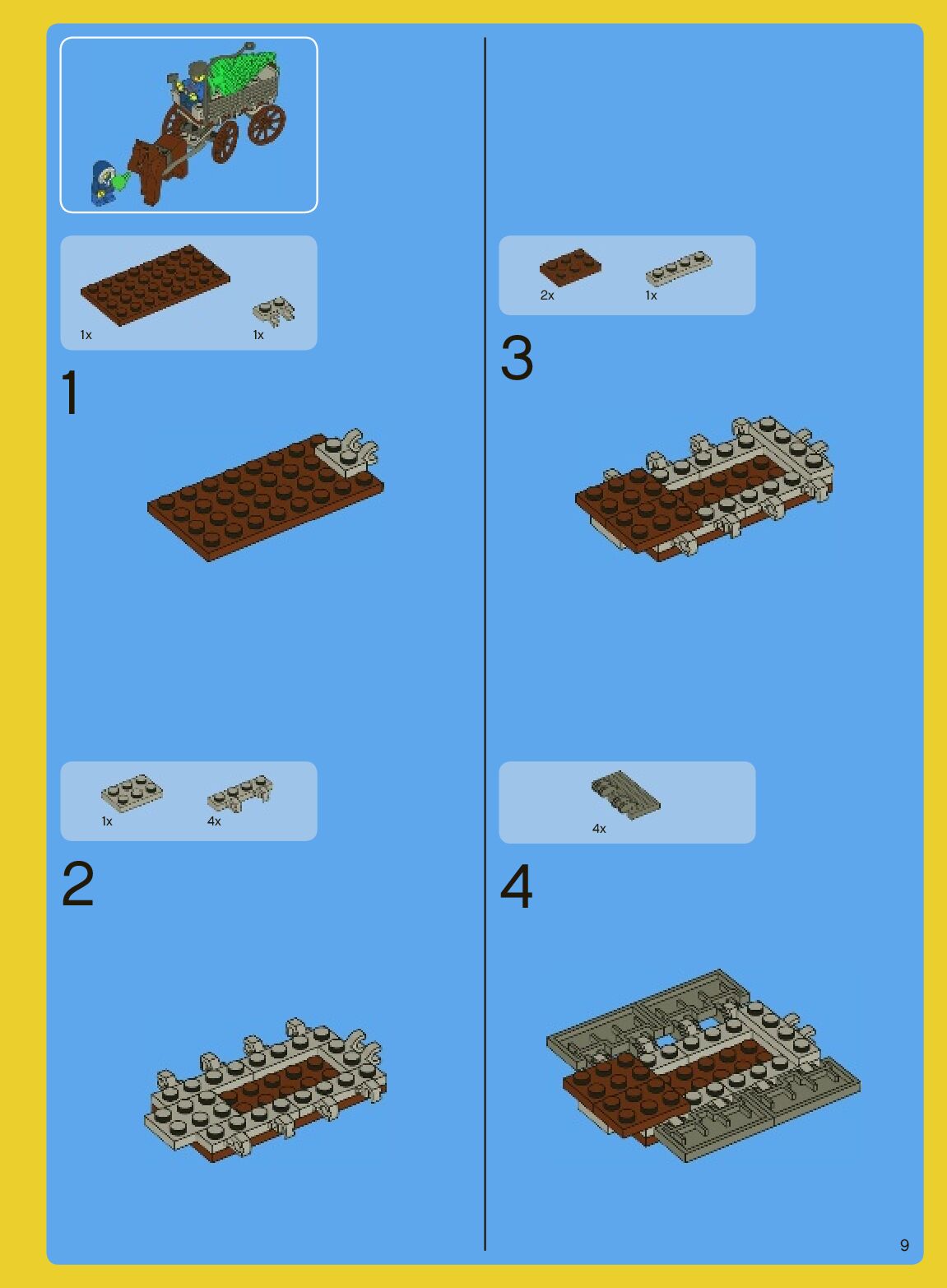 1x 1x

1

1x 4x

2

2x 1x

3

4x

4

9