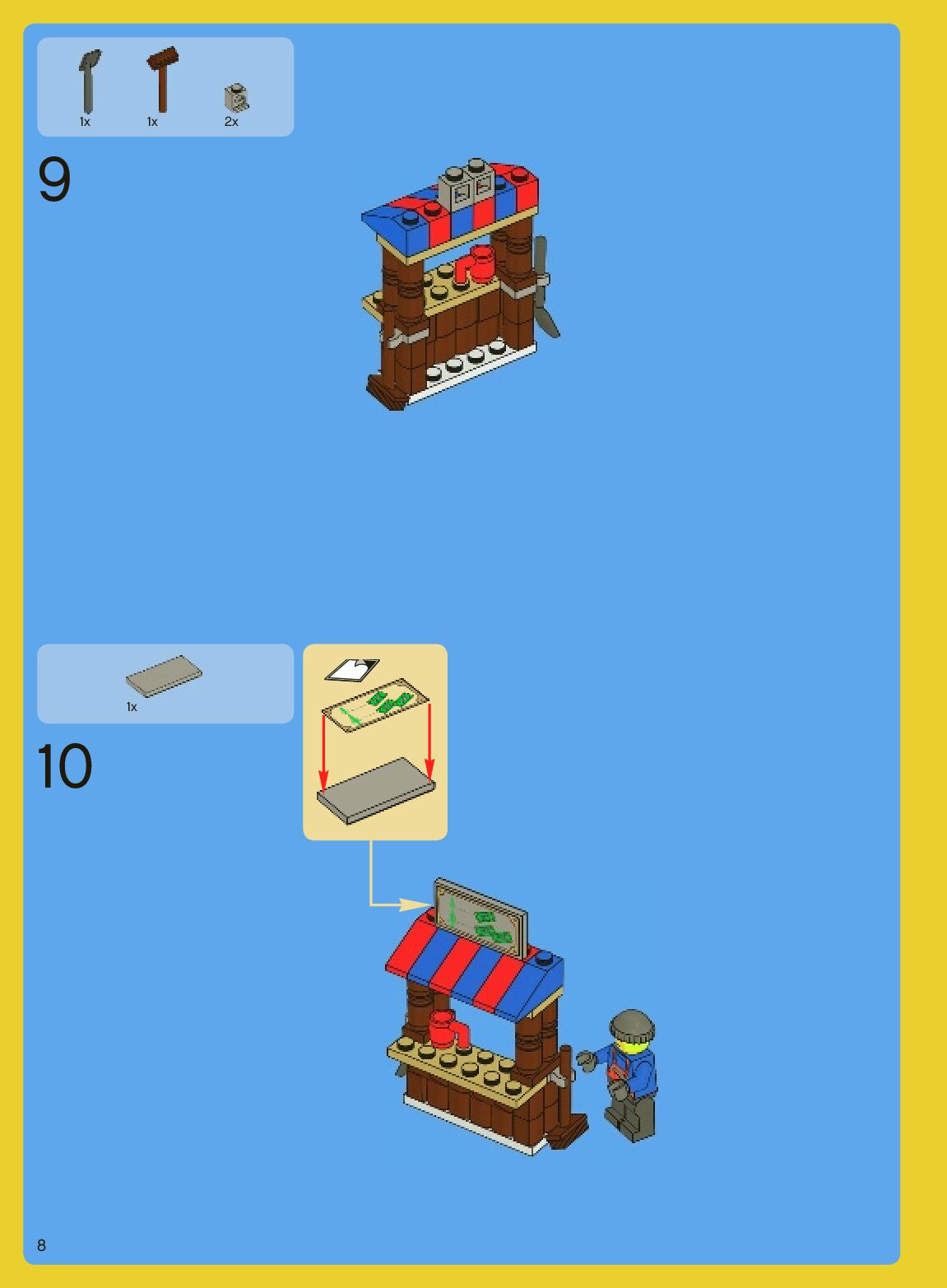 1x 1x 2x

9

1x

10

8