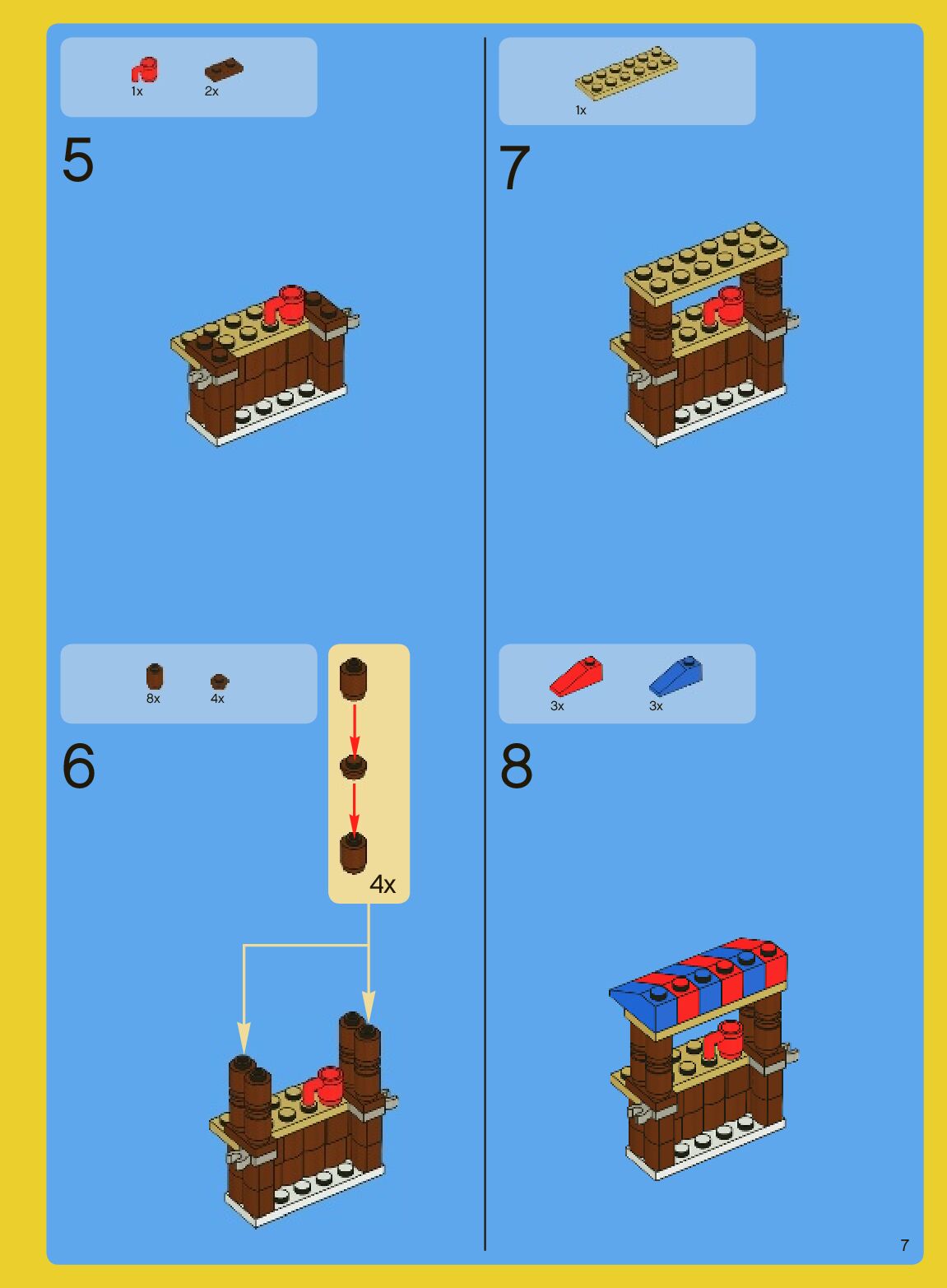 1x 2x

5

8x 4x

6

4x

1x

7

3x 3x

8

7