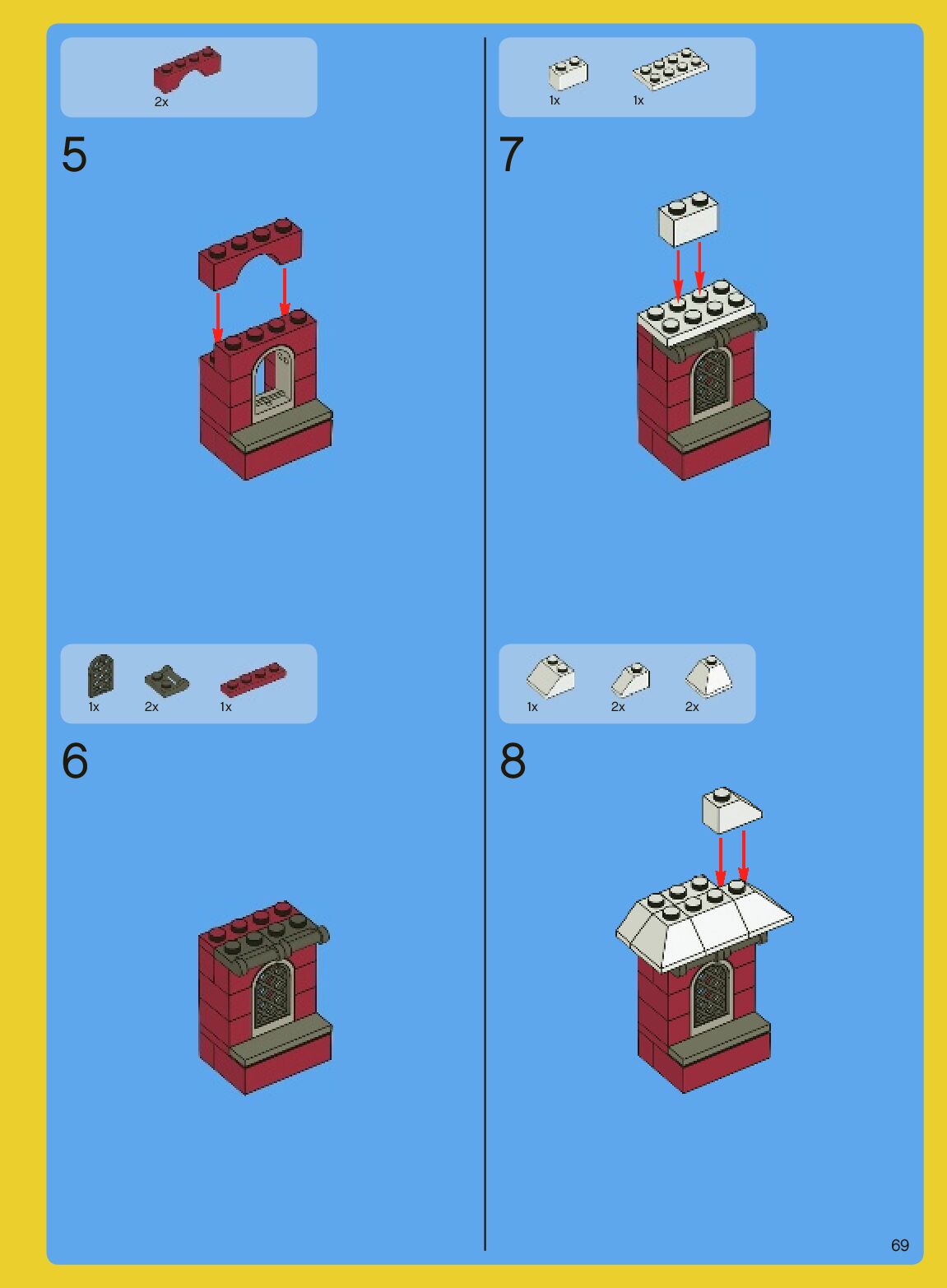 2x

5

1x

2x

1x

6

1x

1x

7

1x

2x

2x

8

69