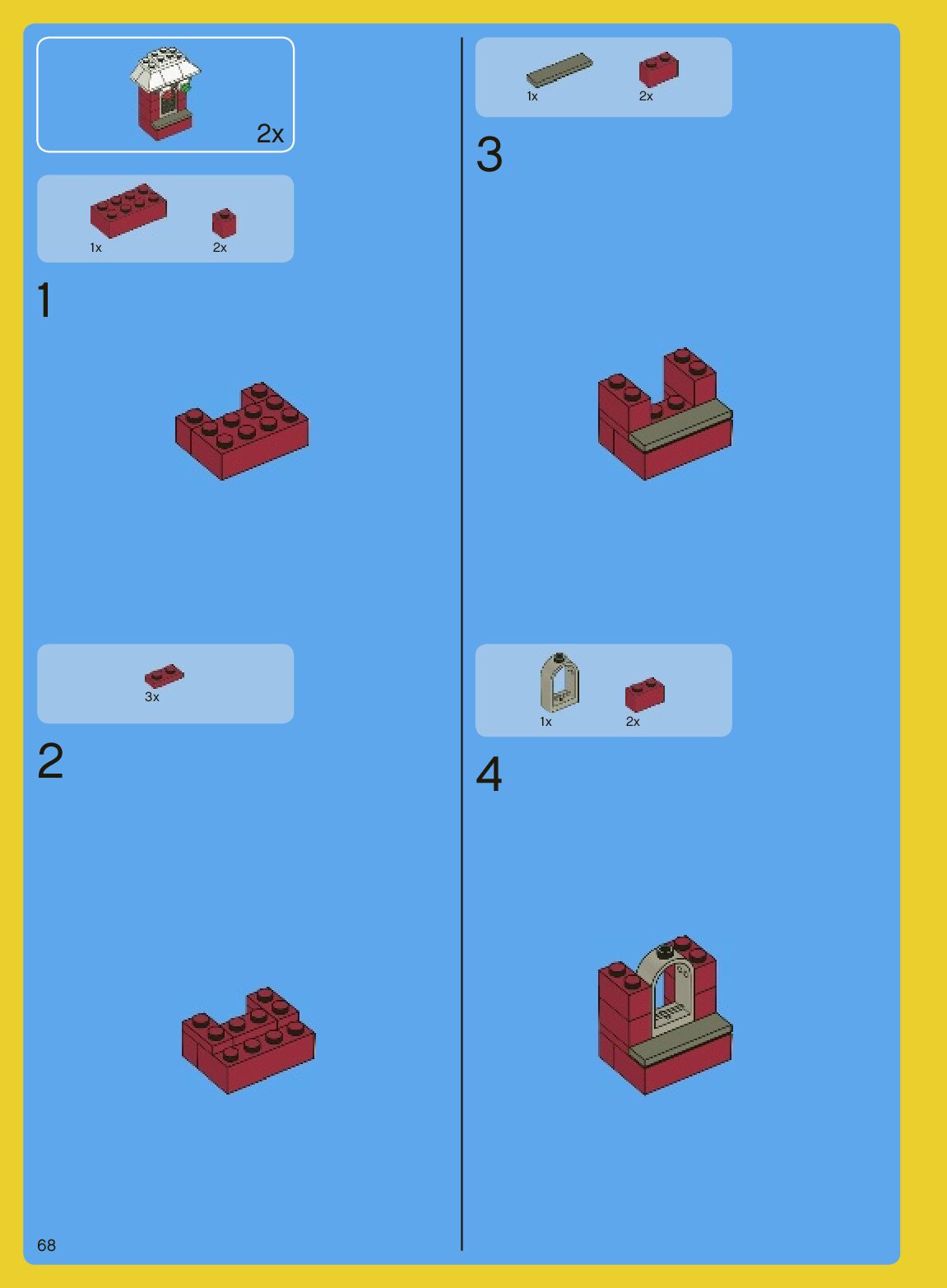 2x

1x 2x

1

3x

2

1x 2x

3

1x 2x

4

68