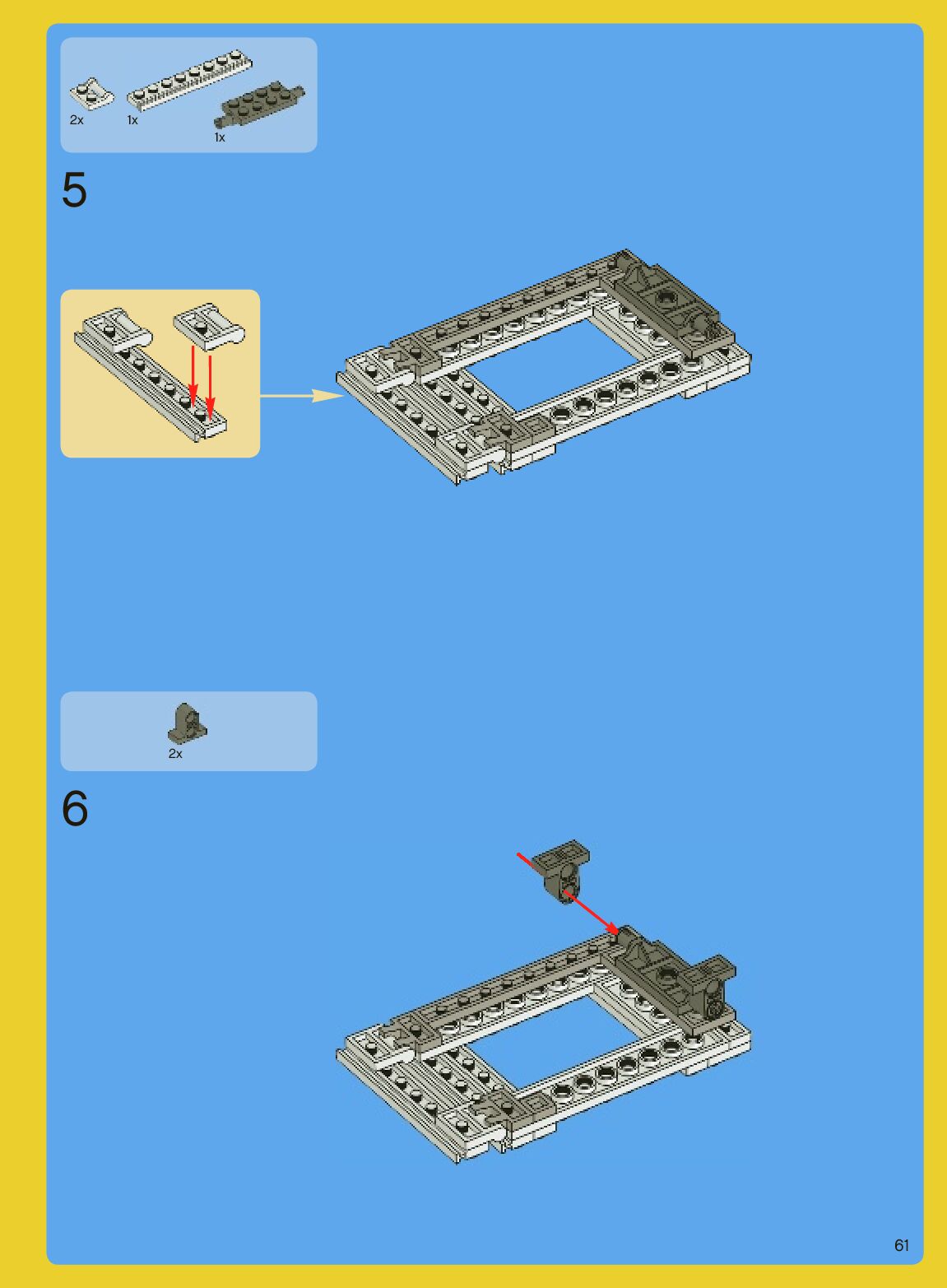 2x
1x
1x

5

2x

6

61