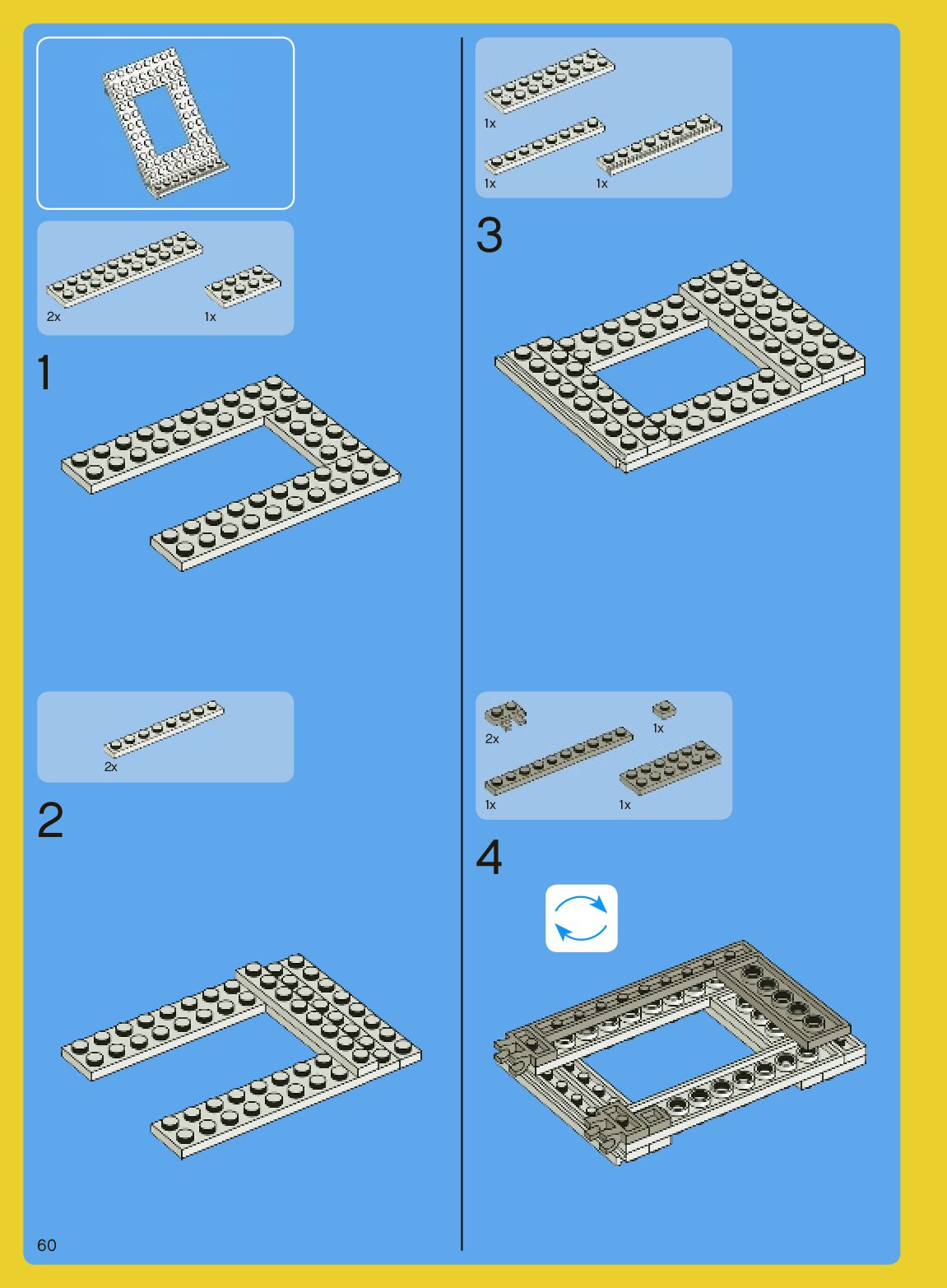 2x
1x

1

2x

2

1x
1x
1x

3

2x
1x
1x
1x

4

60