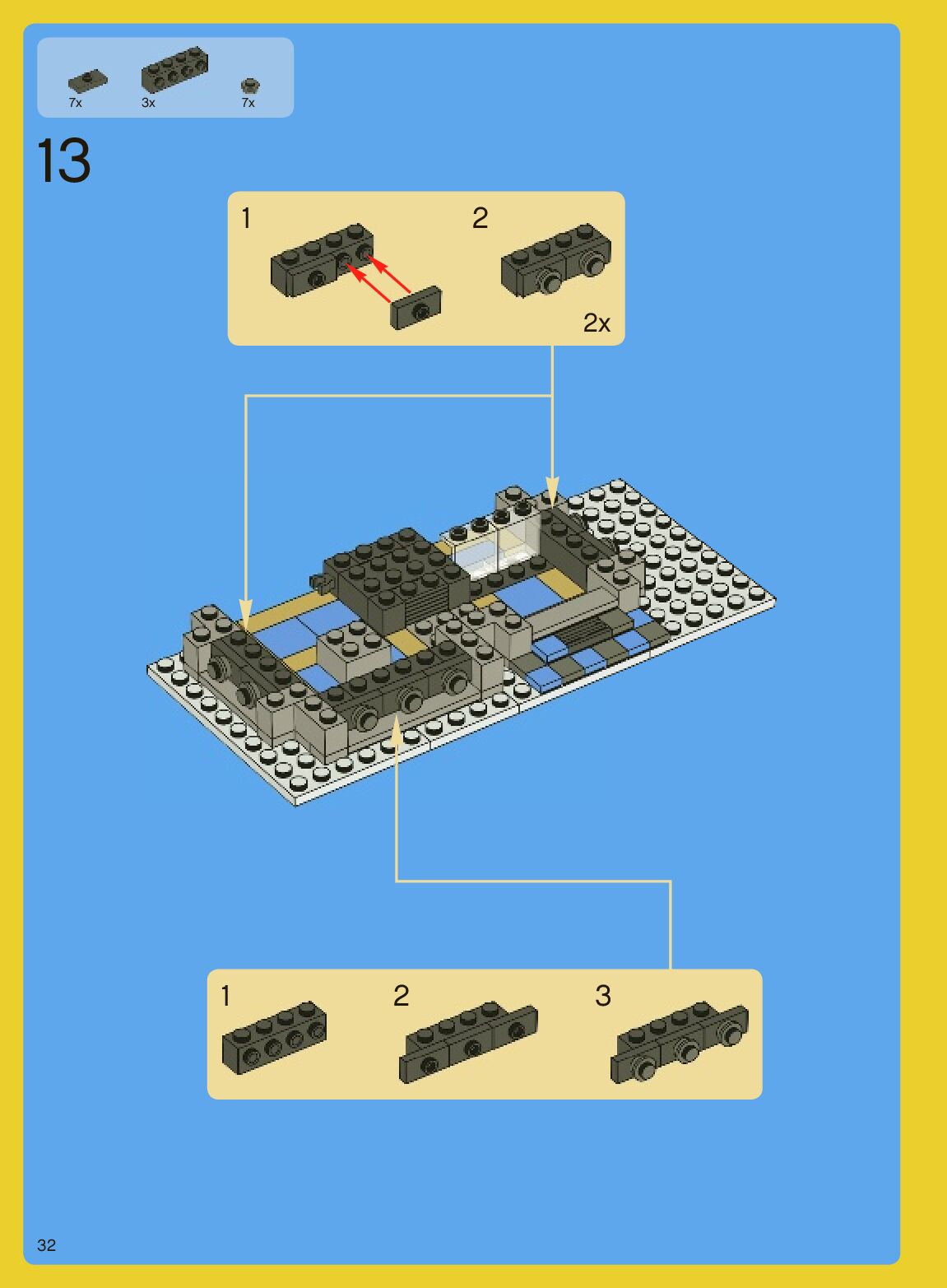 7x 3x 7x

13

1 2

2x

1 2 3

32