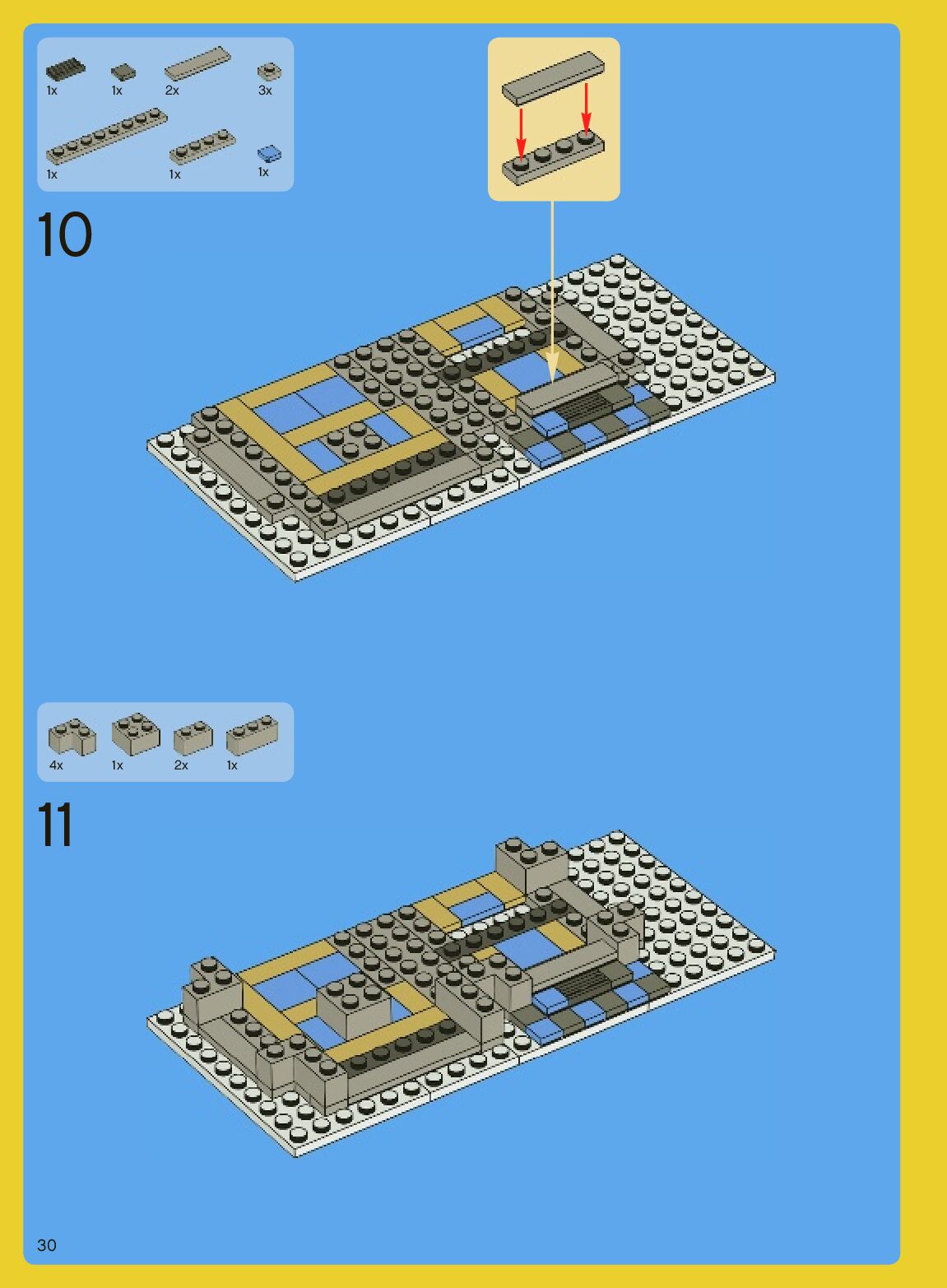 1x 1x 2x 3x

1x 1x 1x

10

4x 1x 2x 1x

11

30